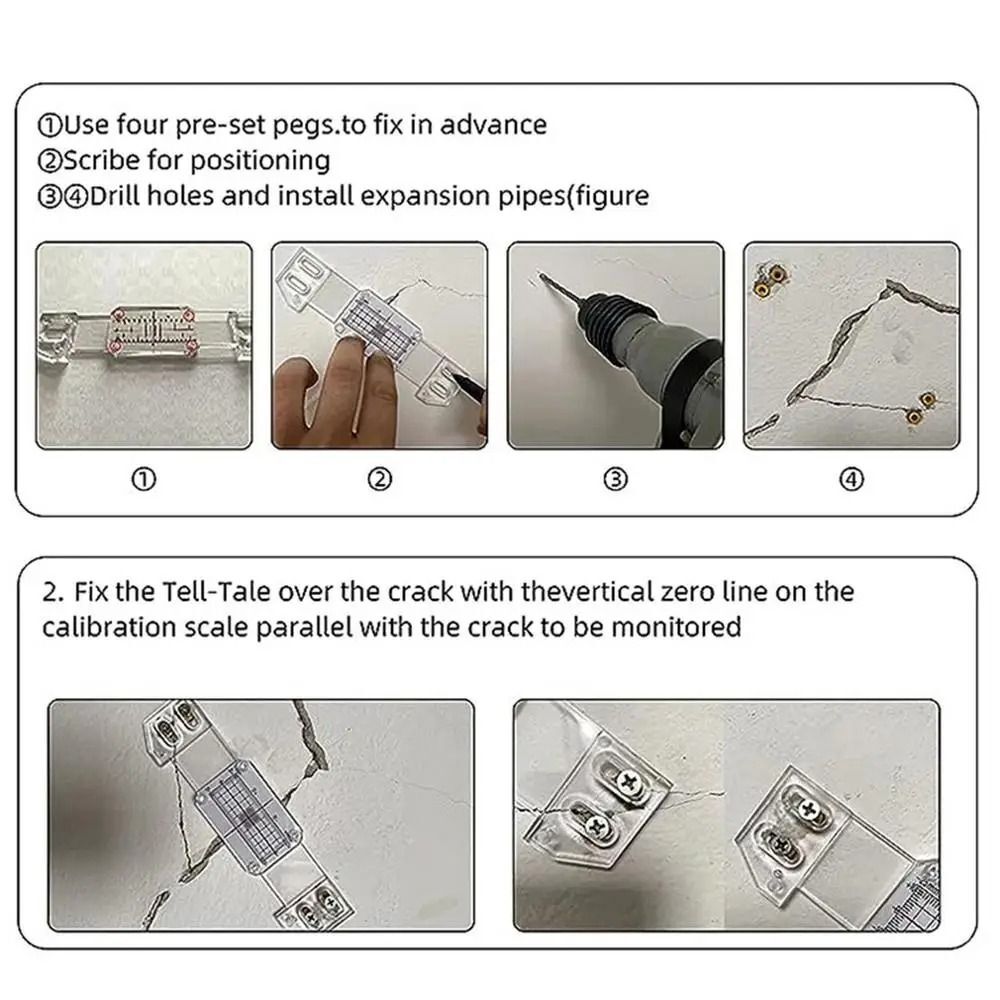 ①Use four pre-set pegs.to fix in advance
②Scribe for positioning
③④Drill holes and install expansion pipes(figure

①

②

③

④

2. Fix the Tell-Tale over the crack with thevertical zero line on the calibration scale parallel with the crack to be monitored