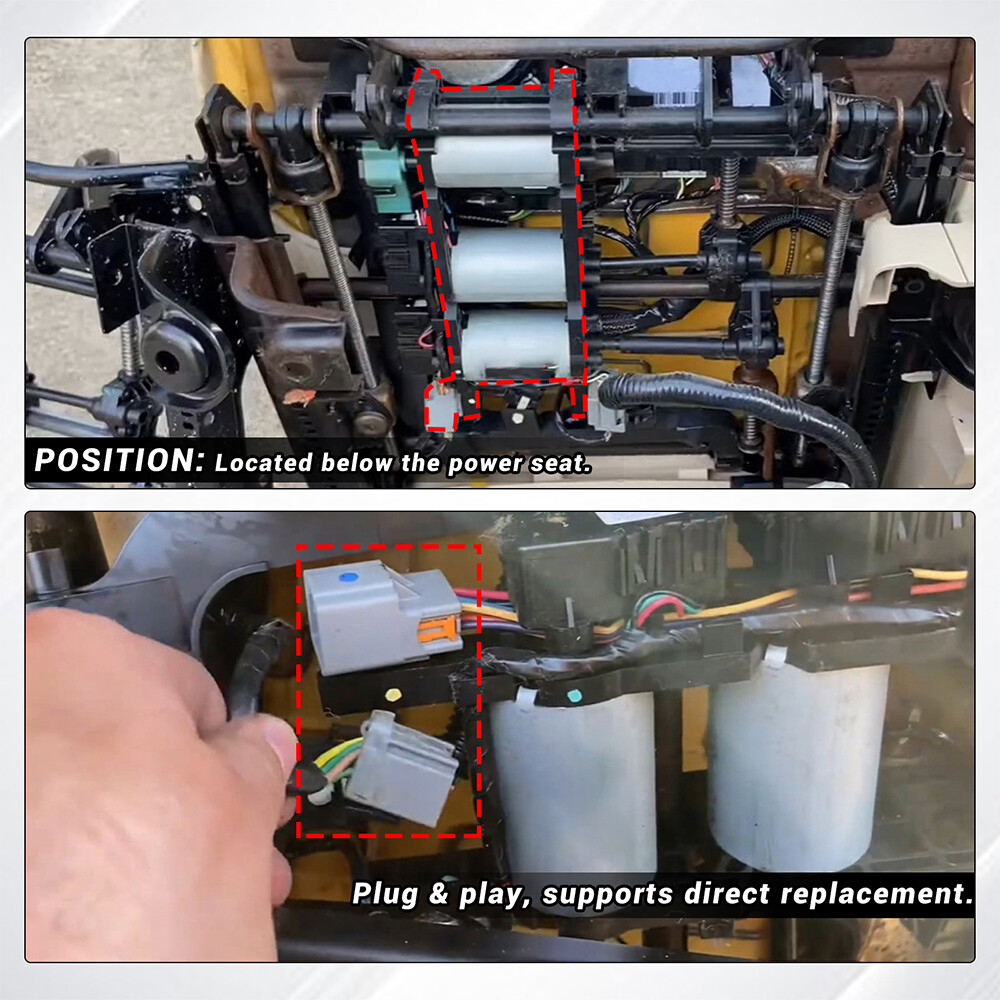 POSITION: Located below the power seat.

Plug & play, supports direct replacement.