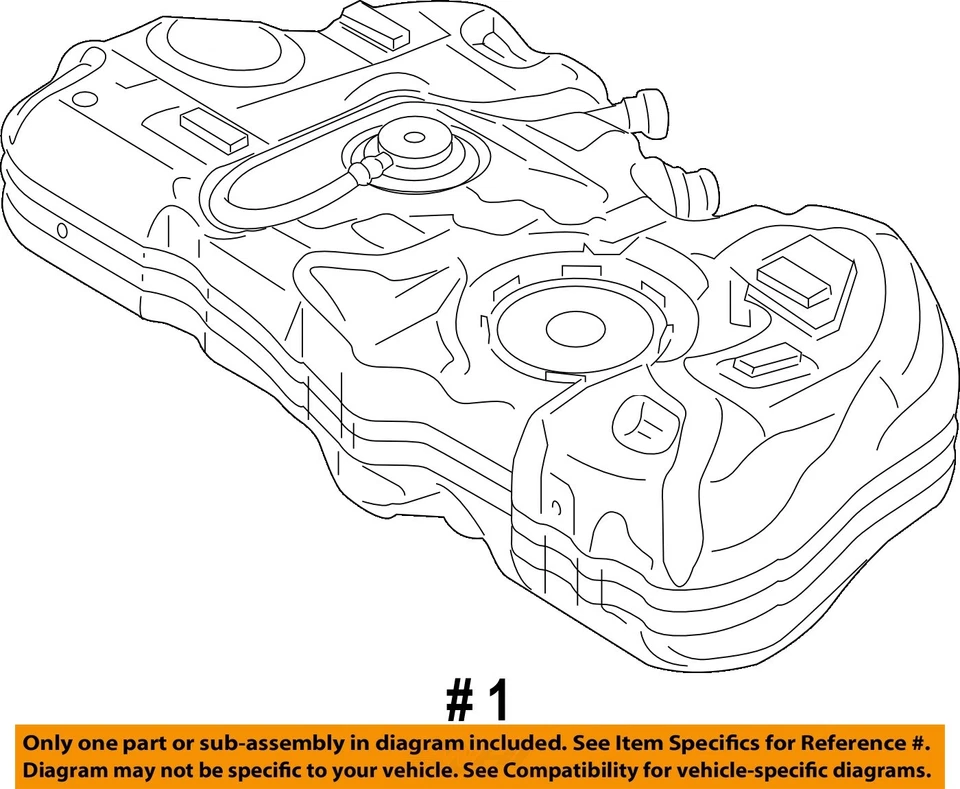 # 1

Only one part or sub-assembly in diagram included. See Item Specifics for Reference #.
Diagram may not be specific to your vehicle. See Compatibility for vehicle-specific diagrams.