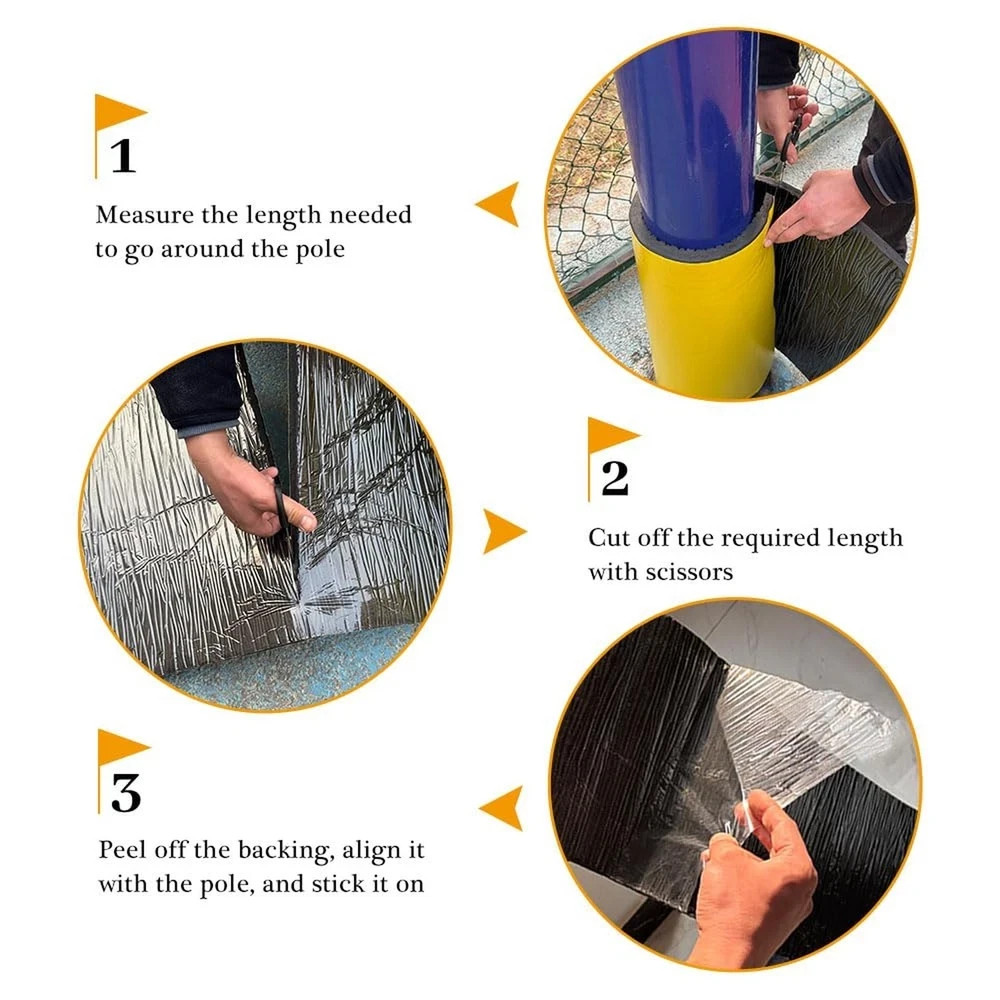 1

Measure the length needed to go around the pole

2

Cut off the required length with scissors

3

Peel off the backing, align it with the pole, and stick it on