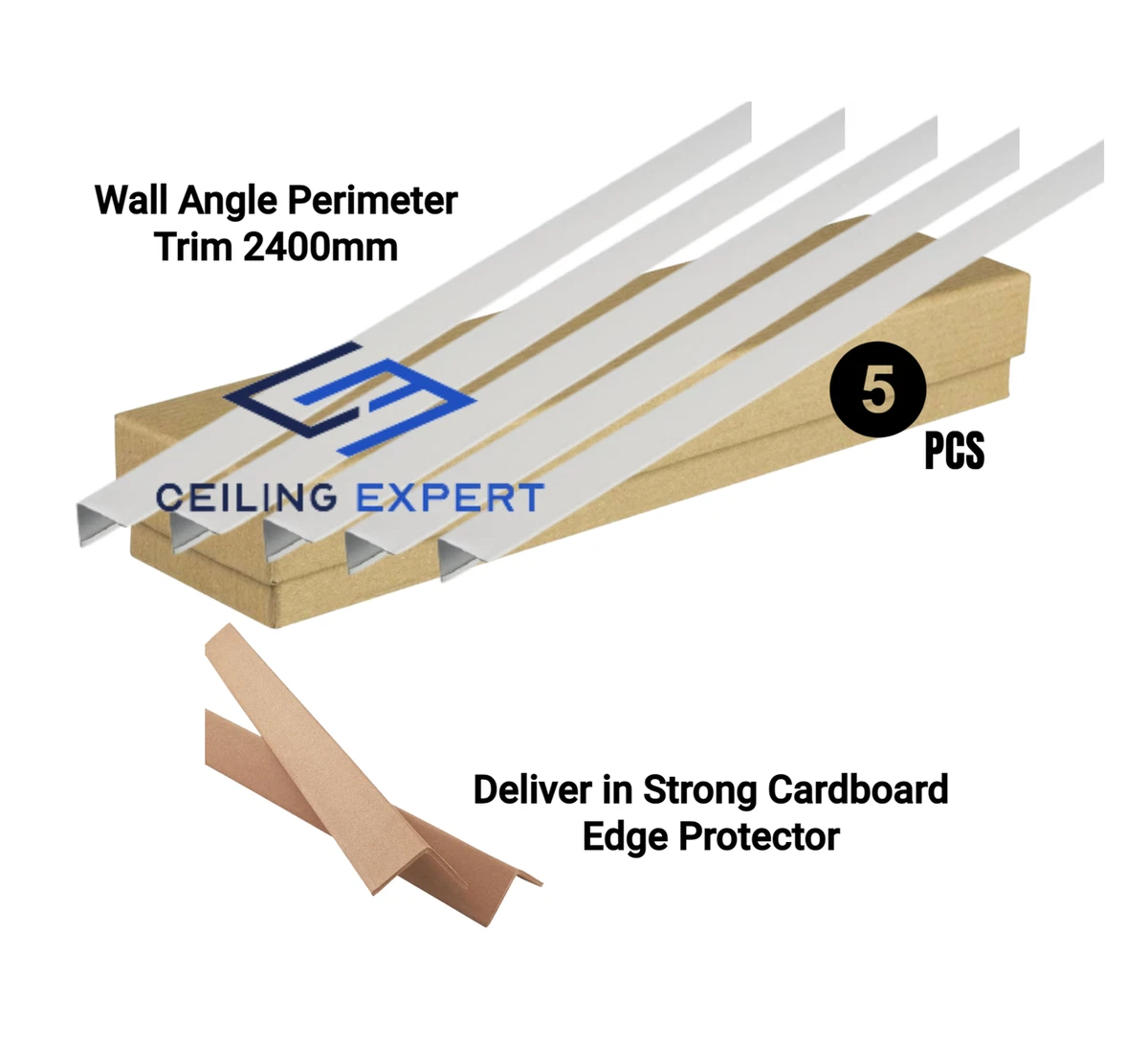 Wall Angle Perimeter Trim 2400mm

CEILING EXPERT

5
PCS

Deliver in Strong Cardboard Edge Protector