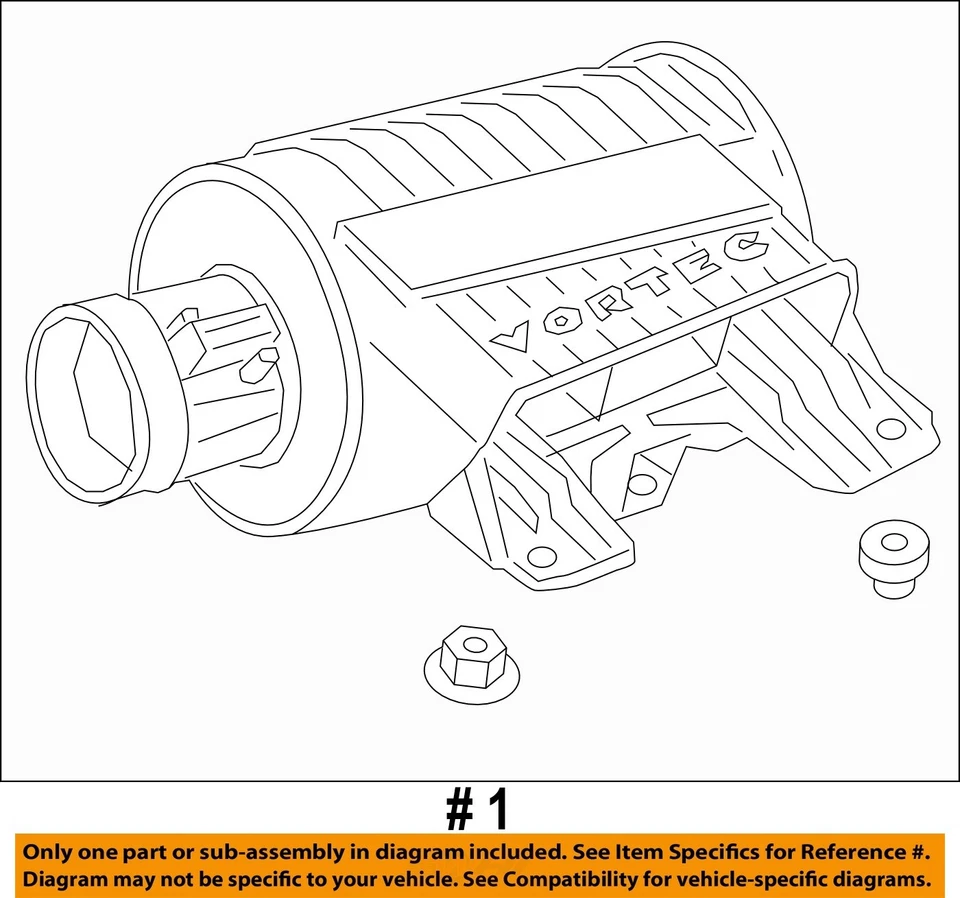 VORTEC

# 1

Only one part or sub-assembly in diagram included. See Item Specifics for Reference #.
Diagram may not be specific to your vehicle. See Compatibility for vehicle-specific diagrams.