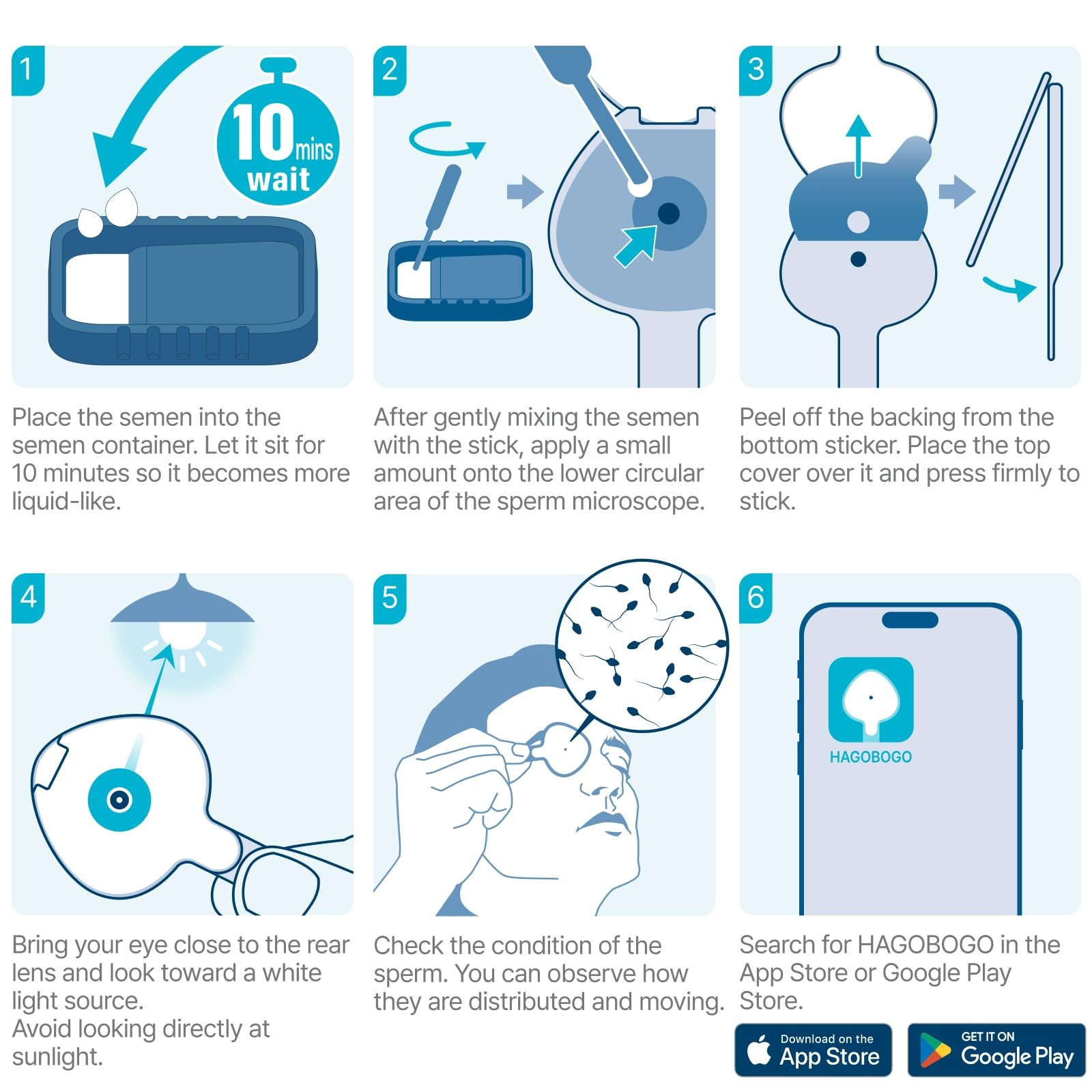 1

10 mins wait

Place the semen into the semen container. Let it sit for 10 minutes so it becomes more liquid-like.

2

After gently mixing the semen with the stick, apply a small amount onto the lower circular area of the sperm microscope.

3

Peel off the backing from the bottom sticker. Place the top cover over it and press firmly to stick.

4

Bring your eye close to the rear lens and look toward a white light source.
Avoid looking directly at sunlight.

5

Check the condition of the sperm. You can observe how they are distributed and moving.

6

HAGOBOGO

Search for HAGOBOGO in the App Store or Google Play Store.

Download on the App Store

GET IT ON Google Play