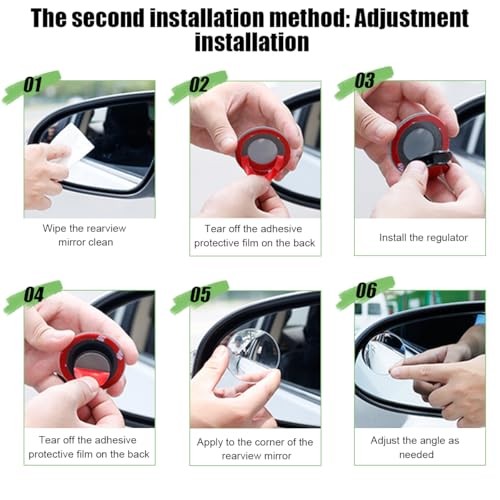 The second installation method: Adjustment installation

01
Wipe the rearview mirror clean

02
Tear off the adhesive protective film on the back

03
Install the regulator

04
Tear off the adhesive protective film on the back

05
Apply to the corner of the rearview mirror

06
Adjust the angle as needed