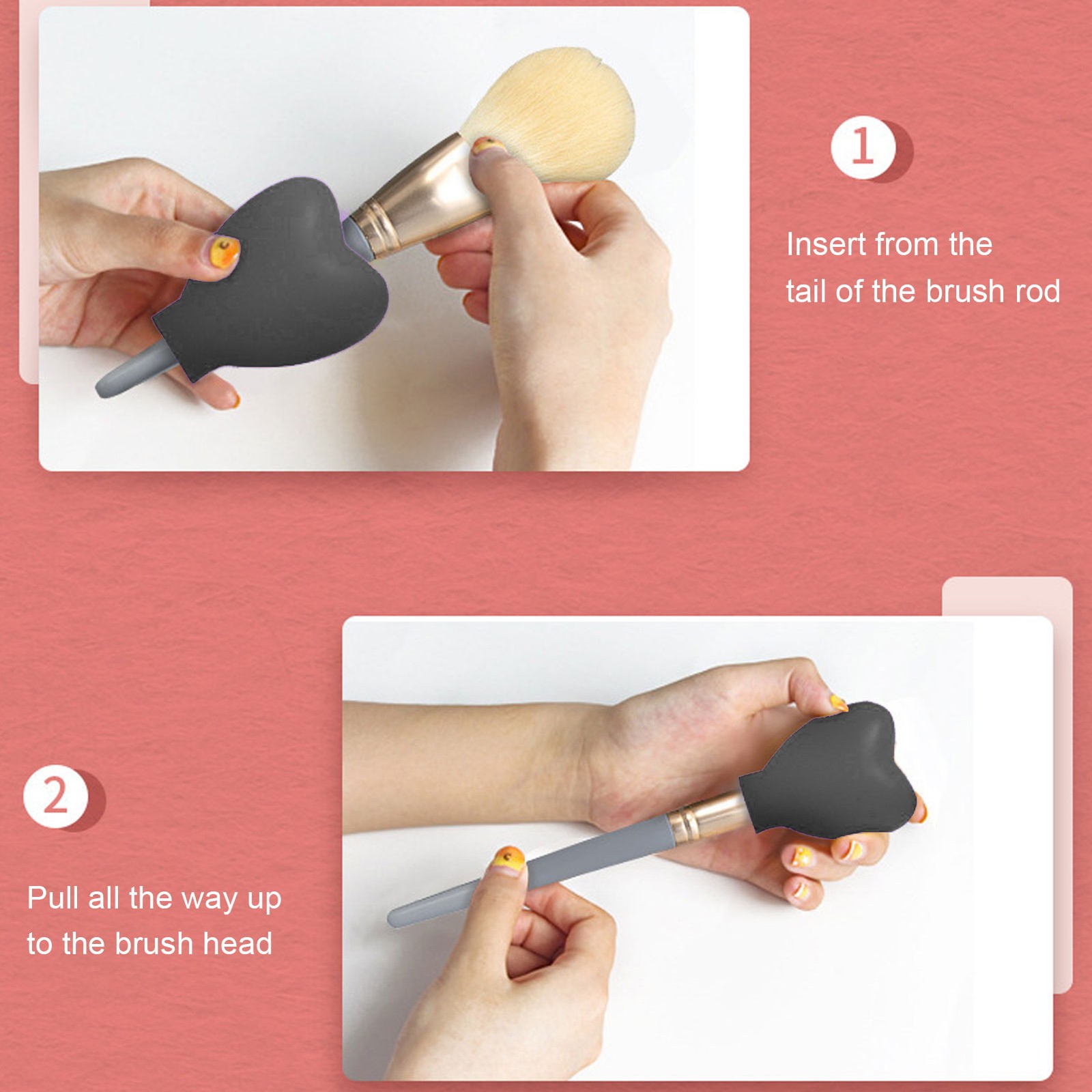 1

Insert from the tail of the brush rod

2

Pull all the way up to the brush head