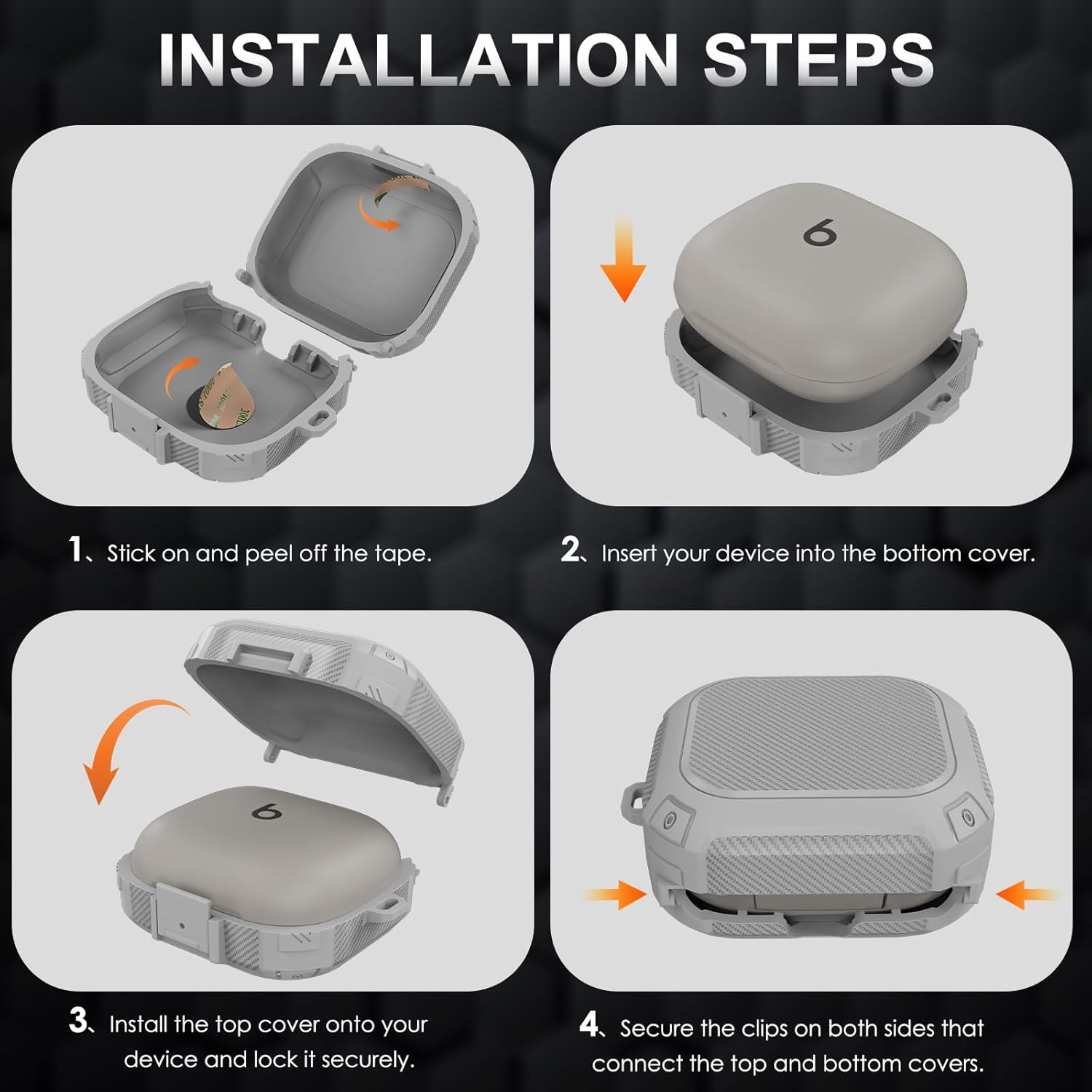 INSTALLATION STEPS

1、Stick on and peel off the tape.

2、Insert your device into the bottom cover.

3、Install the top cover onto your device and lock it securely.

4、Secure the clips on both sides that connect the top and bottom covers.