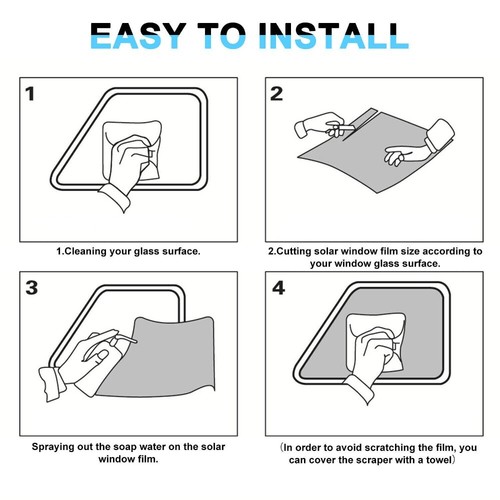 EASY TO INSTALL

1

1.Cleaning your glass surface.

2

2.Cutting solar window film size according to your window glass surface.

3

Spraying out the soap water on the solar window film.

4

（In order to avoid scratching the film, you can cover the scraper with a towel）