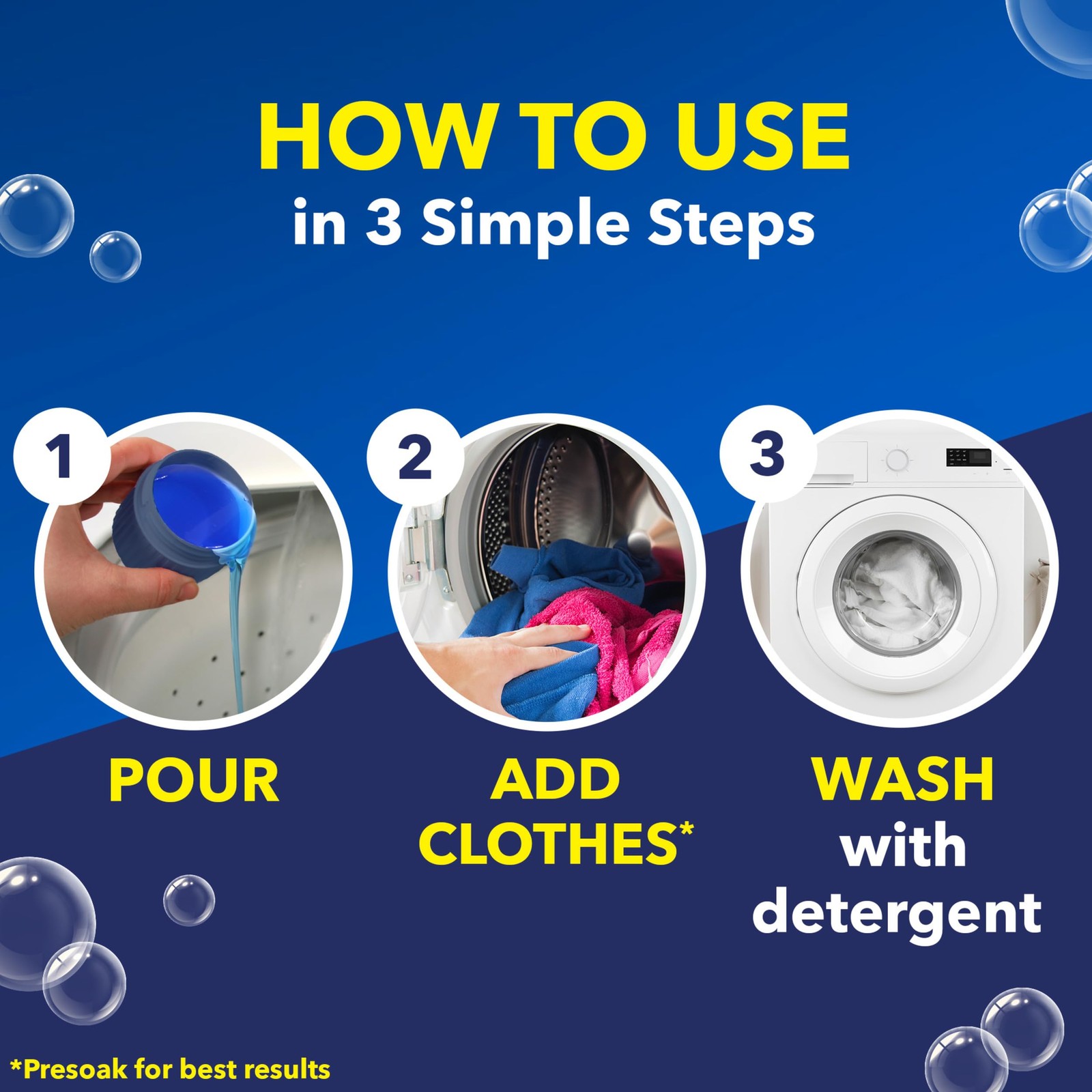 HOW TO USE
in 3 Simple Steps

1

POUR

2

ADD CLOTHES*

3

WASH with detergent

*Presoak for best results