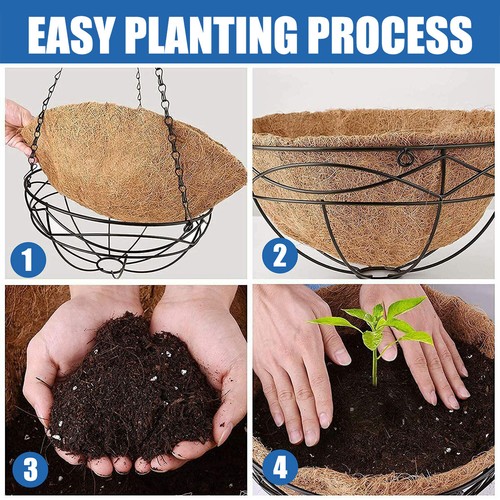 EASY PLANTING PROCESS

1

2

3

4