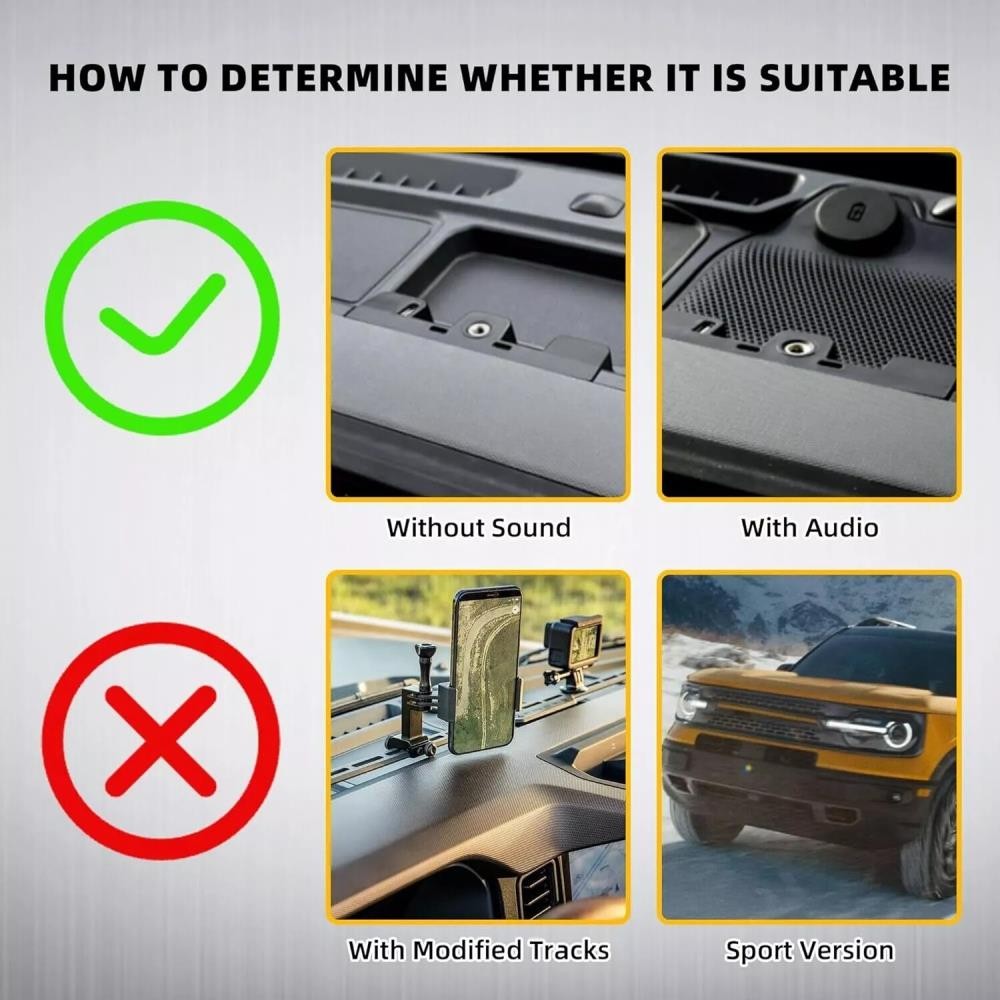 HOW TO DETERMINE WHETHER IT IS SUITABLE

Without Sound

With Audio

With Modified Tracks

Sport Version