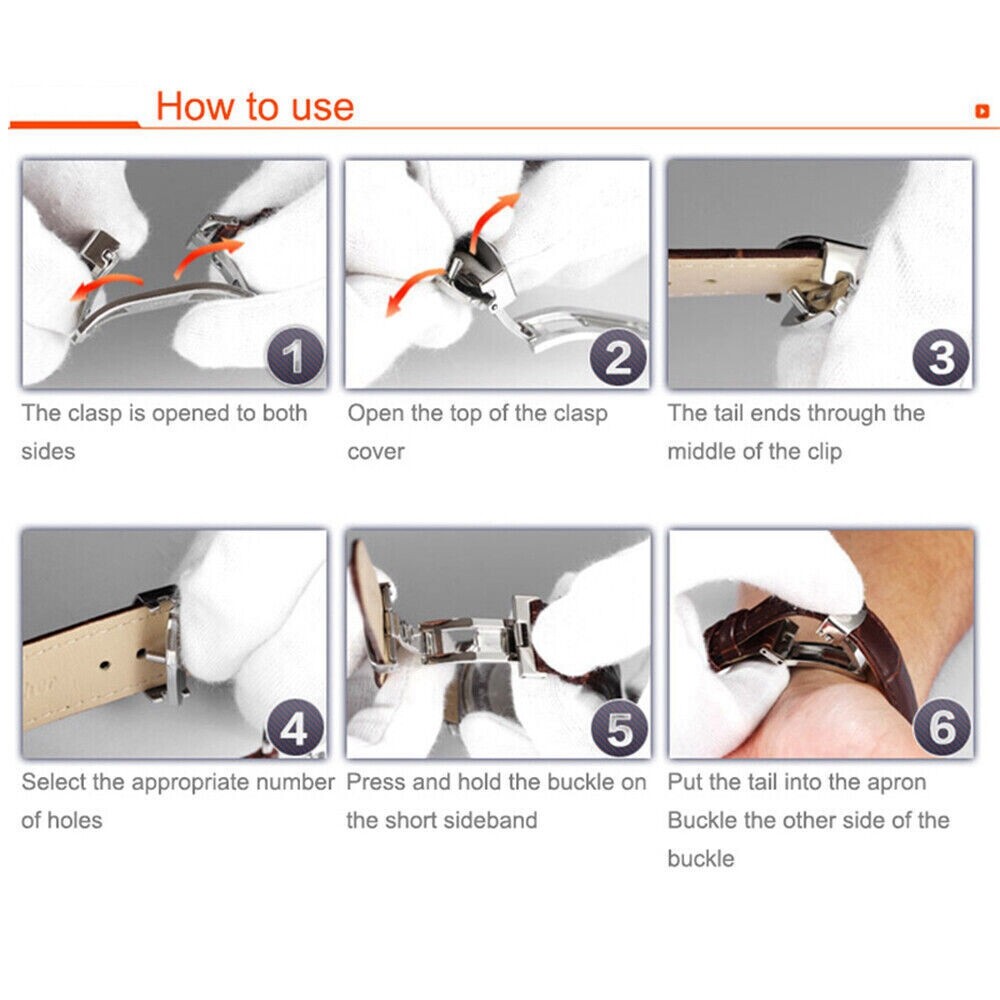 How to use

1
The clasp is opened to both sides

2
Open the top of the clasp cover

3
The tail ends through the middle of the clip

4
Select the appropriate number of holes

5
Press and hold the buckle on the short sideband

6
Put the tail into the apron Buckle the other side of the buckle