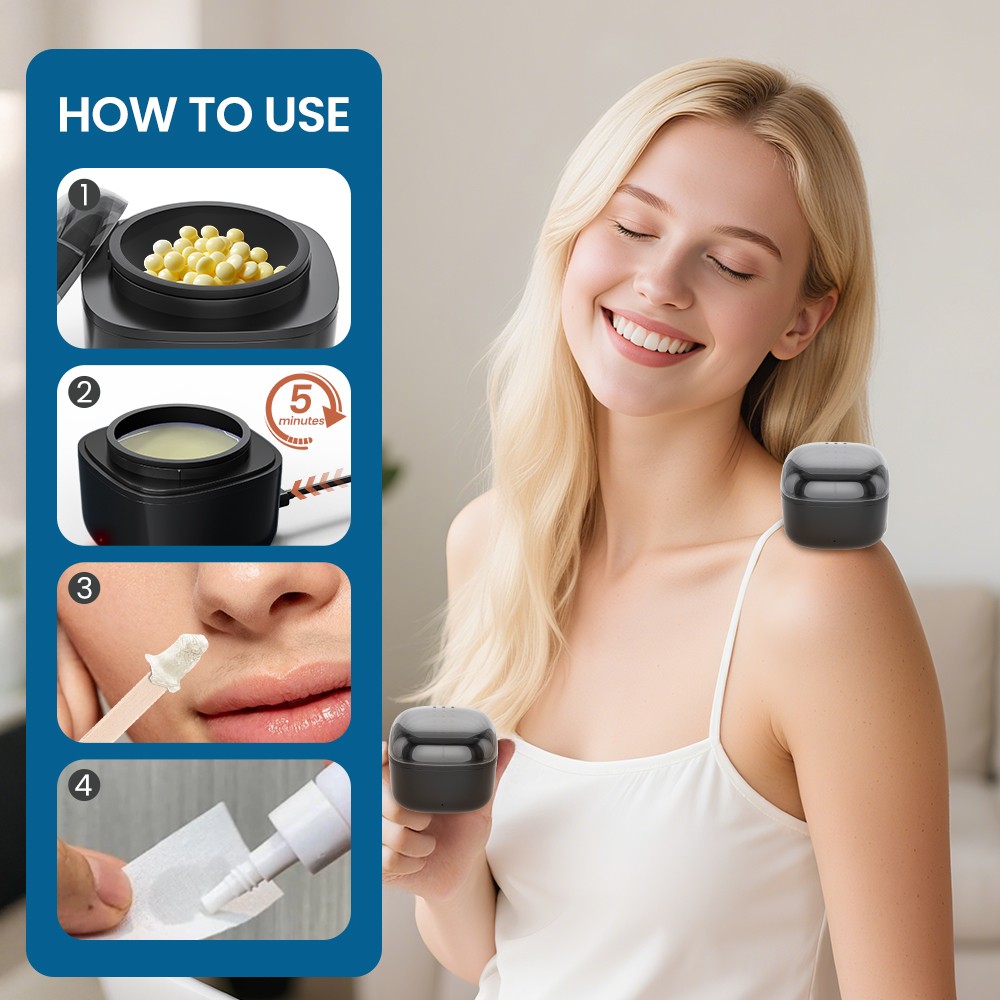 HOW TO USE

1

2

5 minutes

3

4