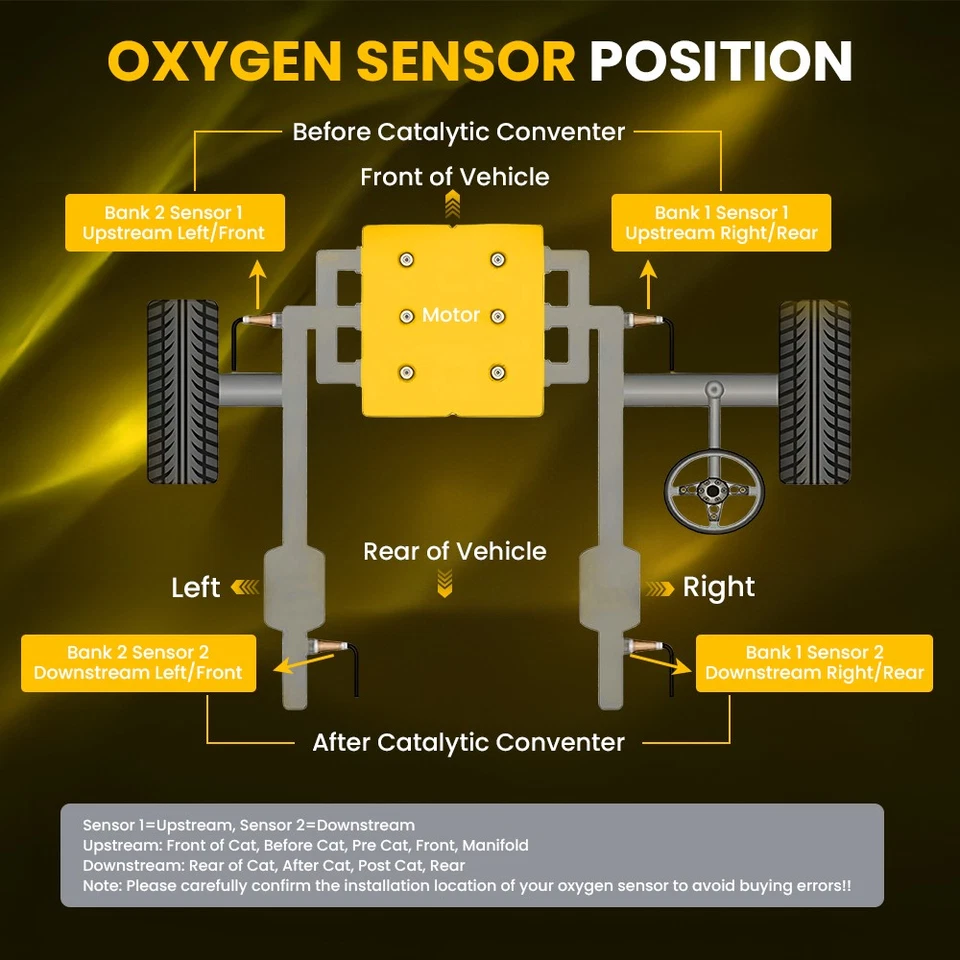 OXYGEN SENSOR POSITION

Before Catalytic Conventer

Front of Vehicle

Bank 2 Sensor 1
Upstream Left/Front

Bank 1 Sensor 1
Upstream Right/Rear

Motor

Rear of Vehicle

Left

Right

Bank 2 Sensor 2
Downstream Left/Front

Bank 1 Sensor 2
Downstream Right/Rear

After Catalytic Conventer

Sensor 1=Upstream, Sensor 2=Downstream
Upstream: Front of Cat, Before Cat, Pre Cat, Front, Manifold
Downstream: Rear of Cat, After Cat, Post Cat, Rear
Note: Please carefully confirm the installation location of your oxygen sensor to avoid buying errors!!