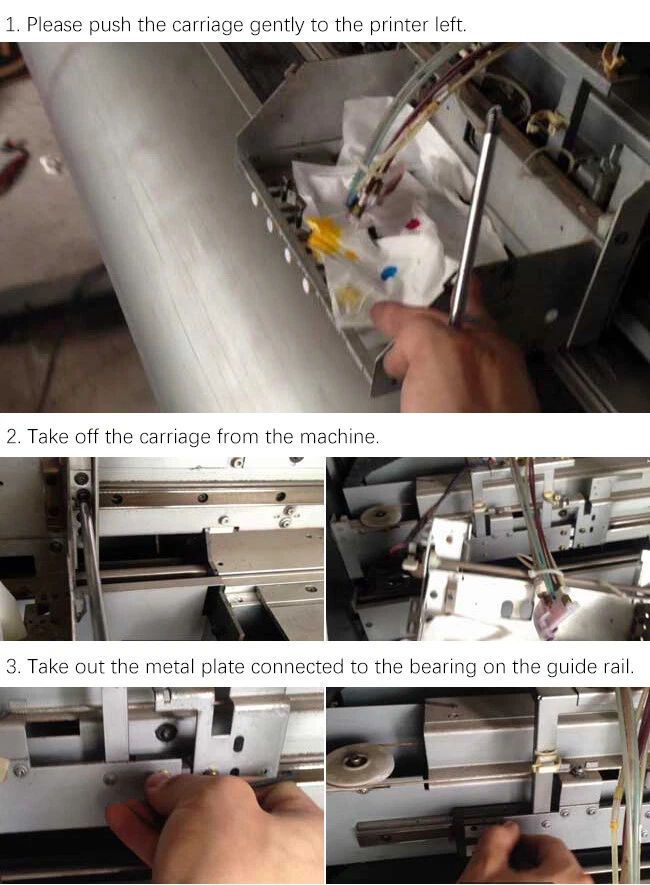 1. Please push the carriage gently to the printer left.

2. Take off the carriage from the machine.

3. Take out the metal plate connected to the bearing on the guide rail.