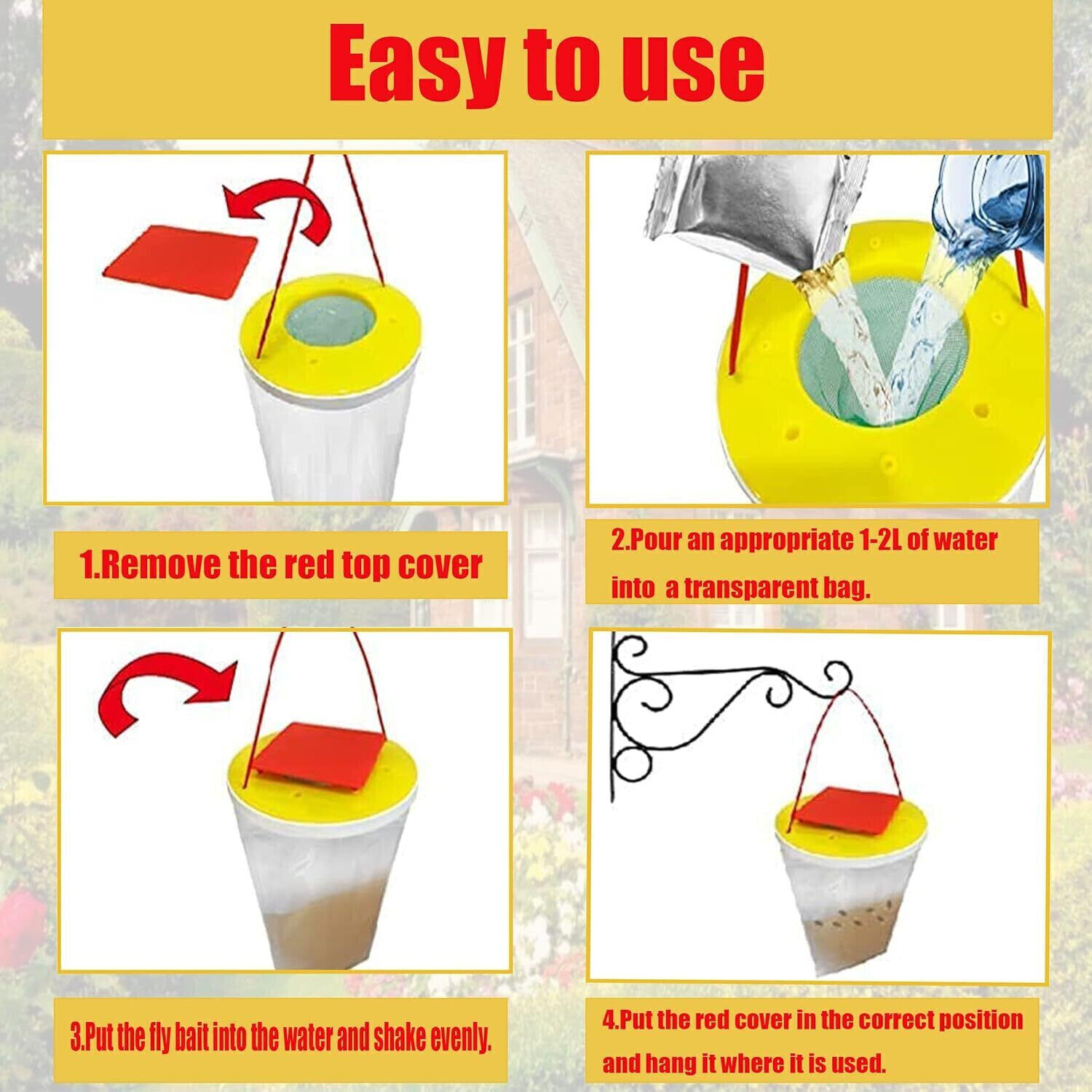 Easy to use

1.Remove the red top cover

2.Pour an appropriate 1-2L of water into  a transparent bag.

3.Put the fly bait into the water and shake evenly.

4.Put the red cover in the correct position and hang it where it is used.