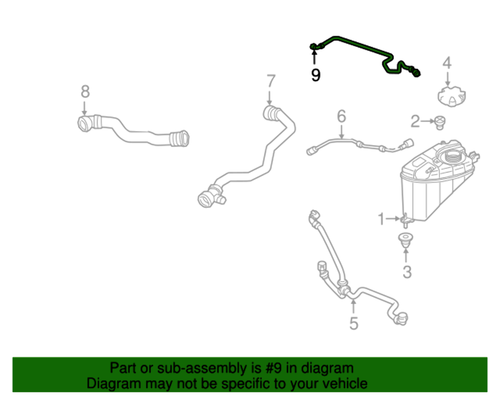 9
4
8
7
6
2
1
3
5

Part or sub-assembly is #9 in diagram
Diagram may not be specific to your vehicle