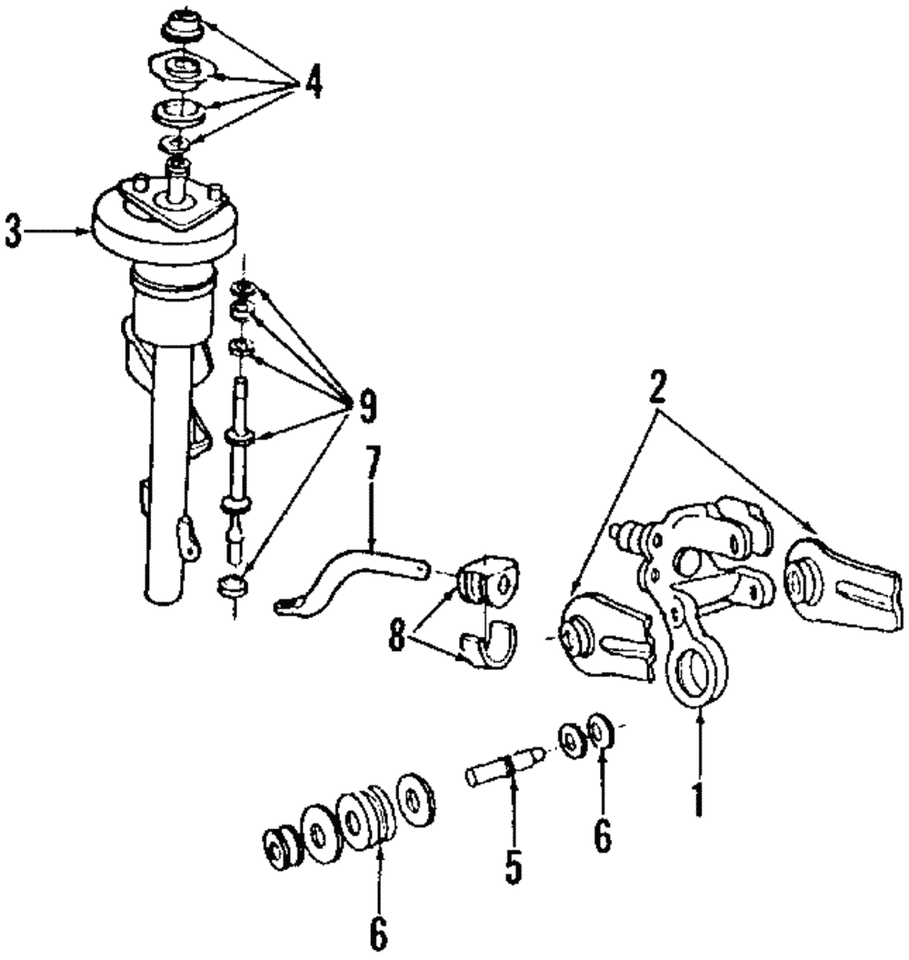 4
3
9
2
7
8
1
6
5
6