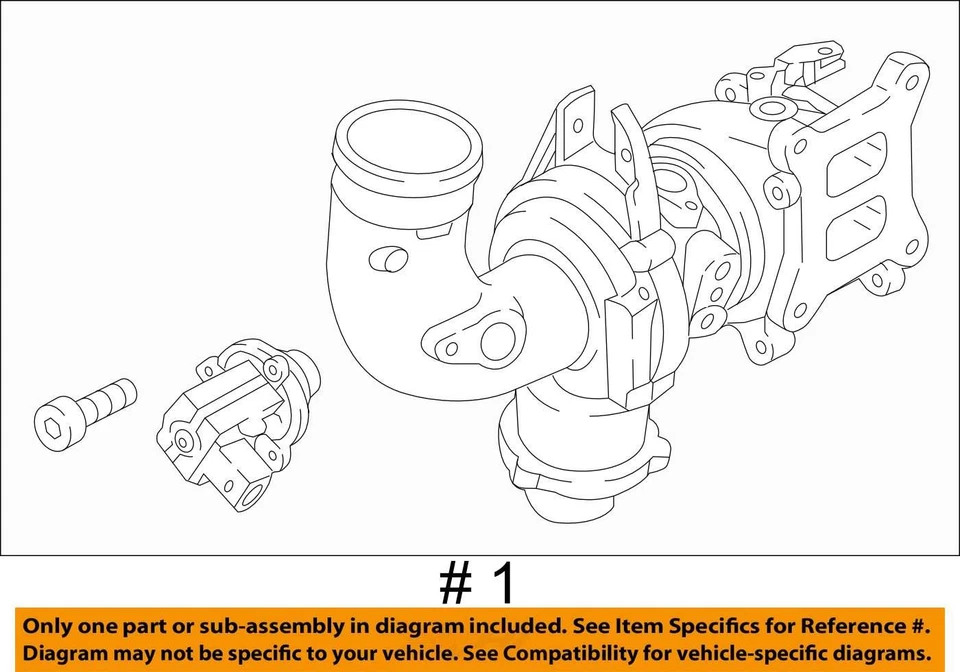 # 1

Only one part or sub-assembly in diagram included. See Item Specifics for Reference #.
Diagram may not be specific to your vehicle. See Compatibility for vehicle-specific diagrams.