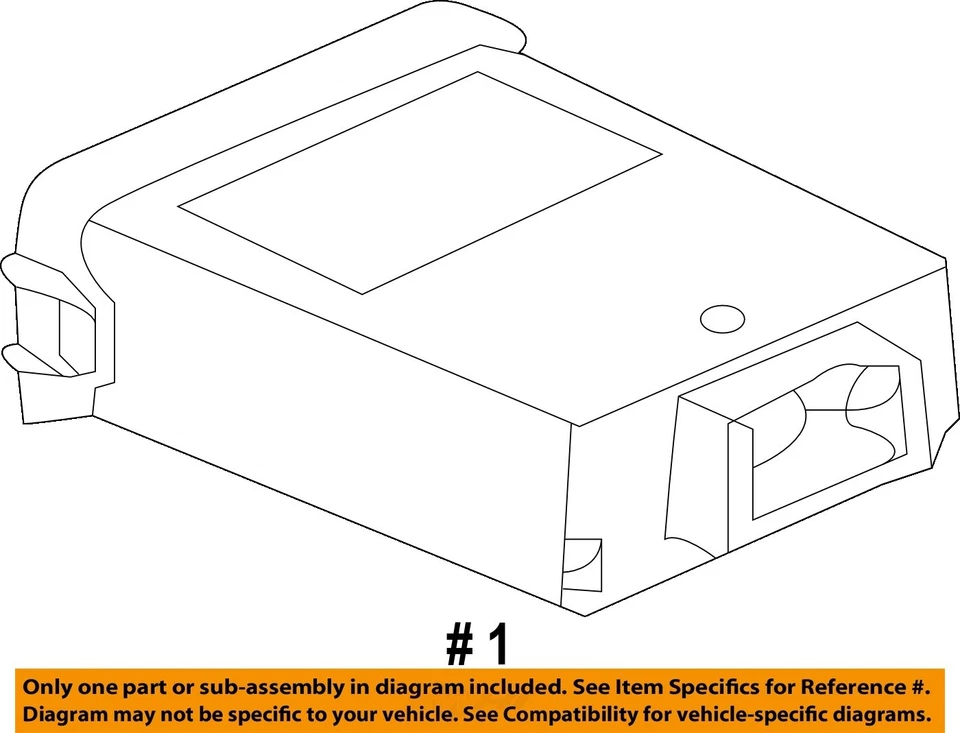 # 1

Only one part or sub-assembly in diagram included. See Item Specifics for Reference #. Diagram may not be specific to your vehicle. See Compatibility for vehicle-specific diagrams.