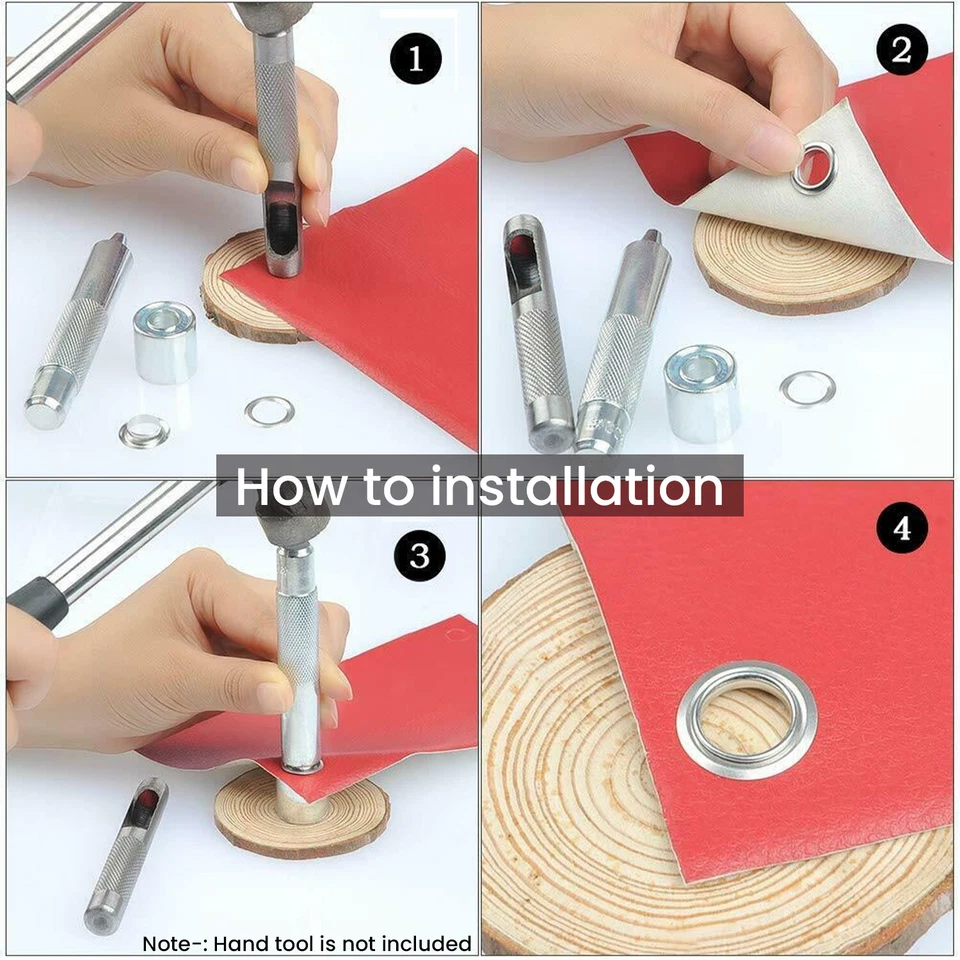 1

2

How to installation

3

4

Note-: Hand tool is not included