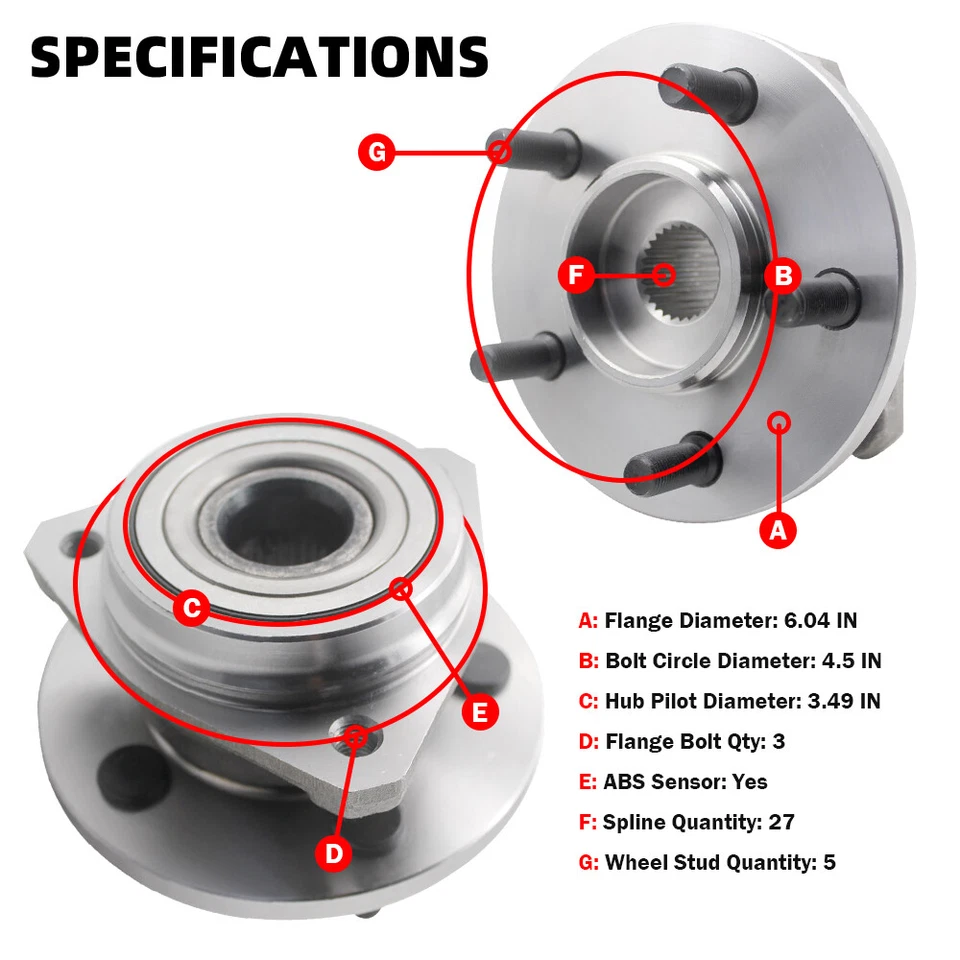 SPECIFICATIONS

G

F

B

A

C

E

D

A: Flange Diameter: 6.04 IN

B: Bolt Circle Diameter: 4.5 IN

C: Hub Pilot Diameter: 3.49 IN

D: Flange Bolt Qty: 3

E: ABS Sensor: Yes

F: Spline Quantity: 27

G: Wheel Stud Quantity: 5