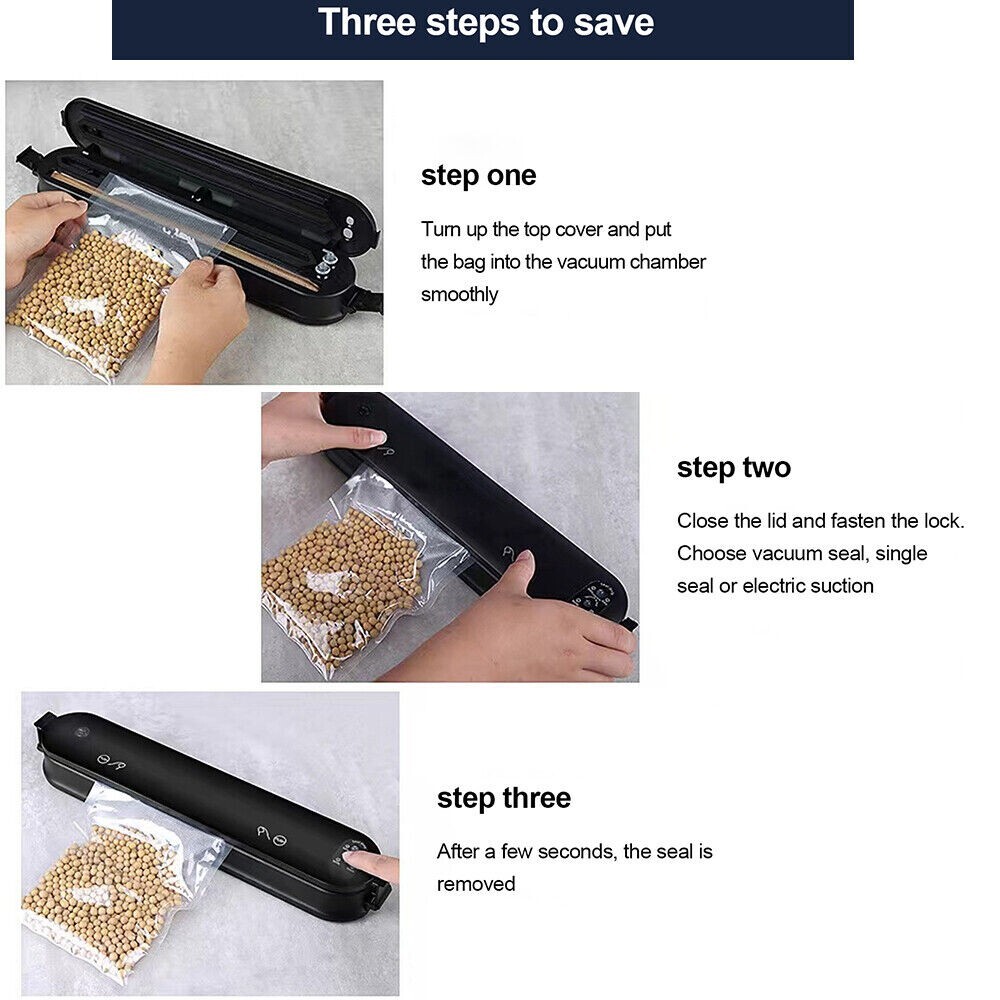 Three steps to save

step one

Turn up the top cover and put the bag into the vacuum chamber smoothly

step two

Close the lid and fasten the lock. Choose vacuum seal, single seal or electric suction

step three

After a few seconds, the seal is removed