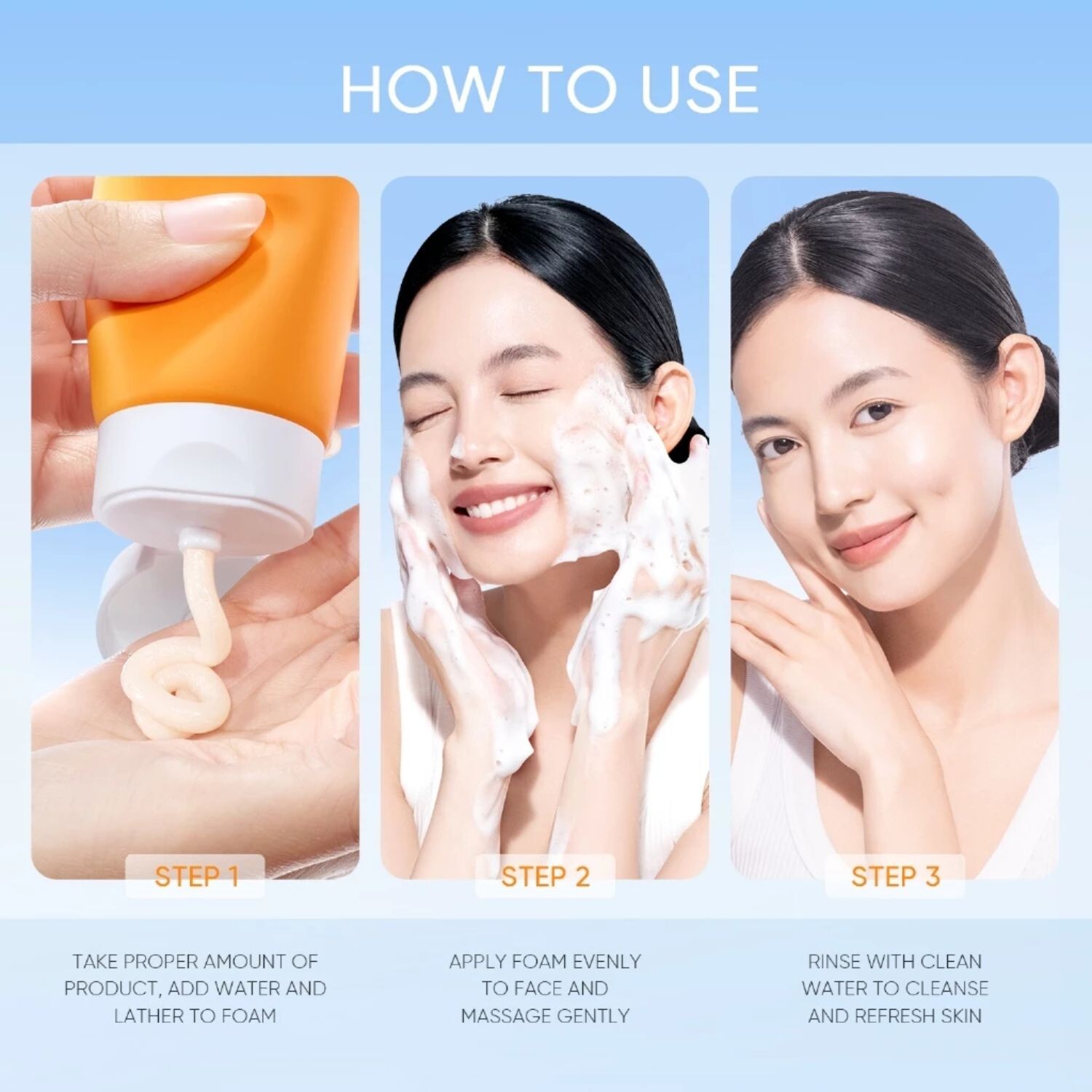 HOW TO USE

STEP 1

TAKE PROPER AMOUNT OF PRODUCT, ADD WATER AND LATHER TO FOAM

STEP 2

APPLY FOAM EVENLY TO FACE AND MASSAGE GENTLY

STEP 3

RINSE WITH CLEAN WATER TO CLEANSE AND REFRESH SKIN