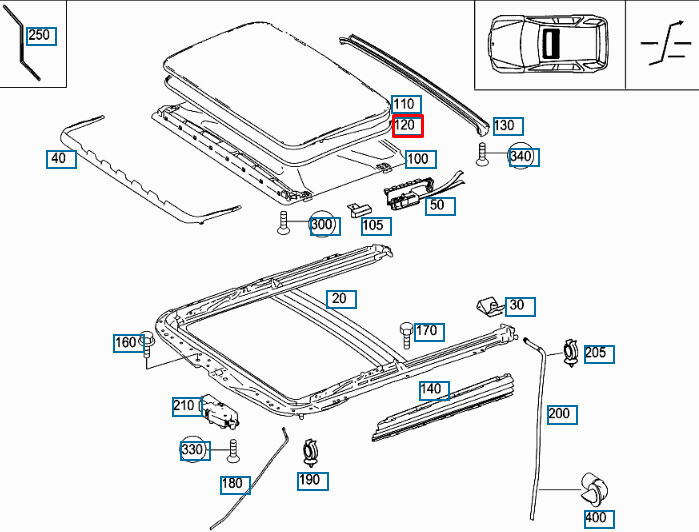 250
110
120
130
40
100
340
50
300
105
20
30
160
170
205
140
210
200
330
180
190
400