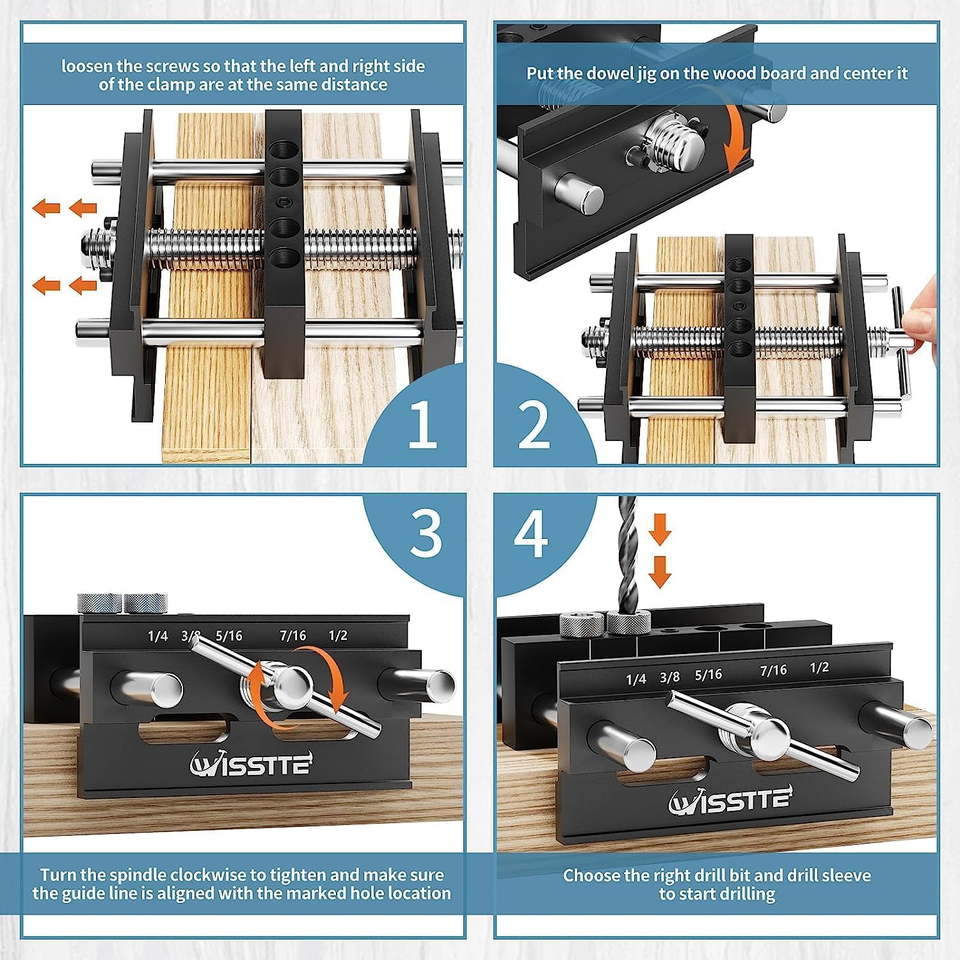 loosen the screws so that the left and right side of the clamp are at the same distance

1

Put the dowel jig on the wood board and center it

2

3

1/4 3/8 5/16 7/16 1/2

WISSTTE

Turn the spindle clockwise to tighten and make sure the guide line is aligned with the marked hole location

4

1/4 3/8 5/16 7/16 1/2

WISSTTE

Choose the right drill bit and drill sleeve to start drilling