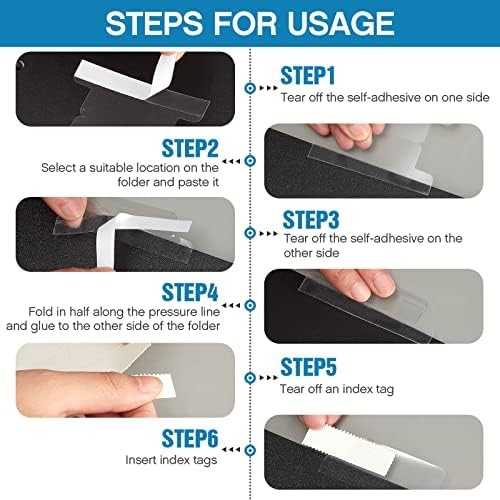 STEPS FOR USAGE

STEP1
Tear off the self-adhesive on one side

STEP2
Select a suitable location on the folder and paste it

STEP3
Tear off the self-adhesive on the other side

STEP4
Fold in half along the pressure line and glue to the other side of the folder

STEP5
Tear off an index tag

STEP6
Insert index tags