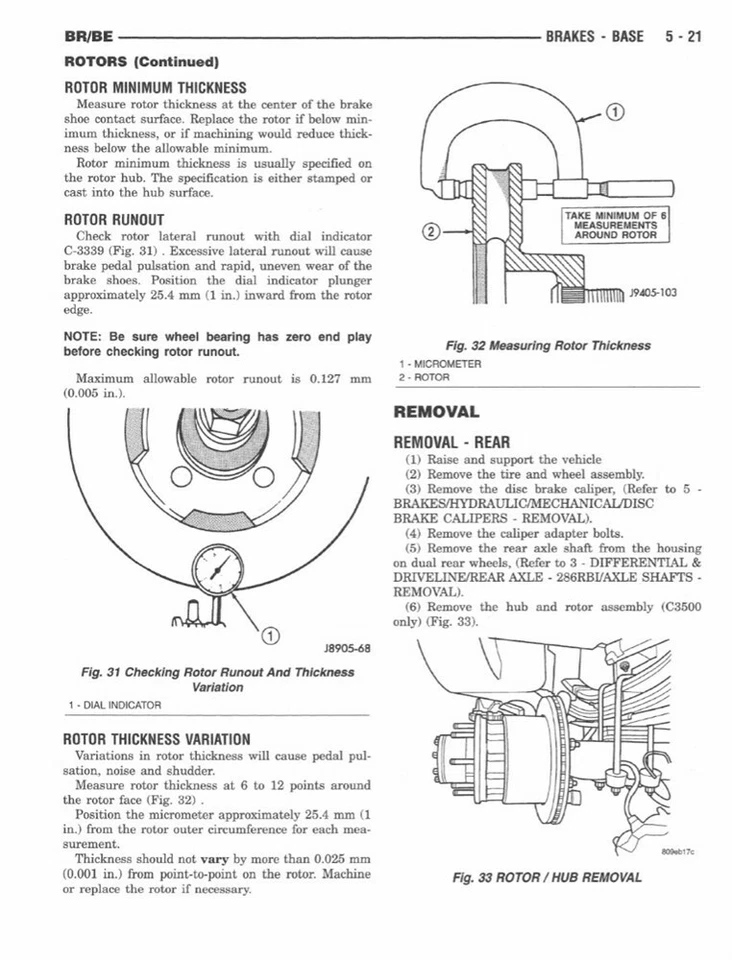 BR/BE BRAKES - BASE 5 - 21

ROTORS (Continued)

ROTOR MINIMUM THICKNESS

Measure rotor thickness at the center of the brake shoe contact surface. Replace the rotor if below minimum thickness, or if machining would reduce thickness below the allowable minimum.

Rotor minimum thickness is usually specified on the rotor hub. The specification is either stamped or cast into the hub surface.

ROTOR RUNOUT

Check rotor lateral runout with dial indicator C-3339 (Fig. 31) . Excessive lateral runout will cause brake pedal pulsation and rapid, uneven wear of the brake shoes. Position the dial indicator plunger approximately 25.4 mm (1 in.) inward from the rotor edge.

NOTE: Be sure wheel bearing has zero end play before checking rotor runout.

Maximum allowable rotor runout is 0.127 mm (0.005 in.).

1

J8905-68

Fig. 31 Checking Rotor Runout And Thickness Variation

1 - DIAL INDICATOR

ROTOR THICKNESS VARIATION

Variations in rotor thickness will cause pedal pulsation, noise and shudder.

Measure rotor thickness at 6 to 12 points around the rotor face (Fig. 32) .

Position the micrometer approximately 25.4 mm (1 in.) from the rotor outer circumference for each measurement.

Thickness should not vary by more than 0.025 mm (0.001 in.) from point-to-point on the rotor. Machine or replace the rotor if necessary.

1

2

TAKE MINIMUM OF 6 MEASUREMENTS AROUND ROTOR

J9405-103

Fig. 32 Measuring Rotor Thickness

1 - MICROMETER
2 - ROTOR

REMOVAL

REMOVAL - REAR

(1) Raise and support the vehicle

(2) Remove the tire and wheel assembly.

(3) Remove the disc brake caliper, (Refer to 5 - BRAKES/HYDRAULIC/MECHANICAL/DISC BRAKE CALIPERS - REMOVAL).

(4) Remove the caliper adapter bolts.

(5) Remove the rear axle shaft from the housing on dual rear wheels, (Refer to 3 - DIFFERENTIAL & DRIVELINE/REAR AXLE - 286RBI/AXLE SHAFTS - REMOVAL).

(6) Remove the hub and rotor assembly (C3500 only) (Fig. 33).

809eb17c

Fig. 33 ROTOR / HUB REMOVAL