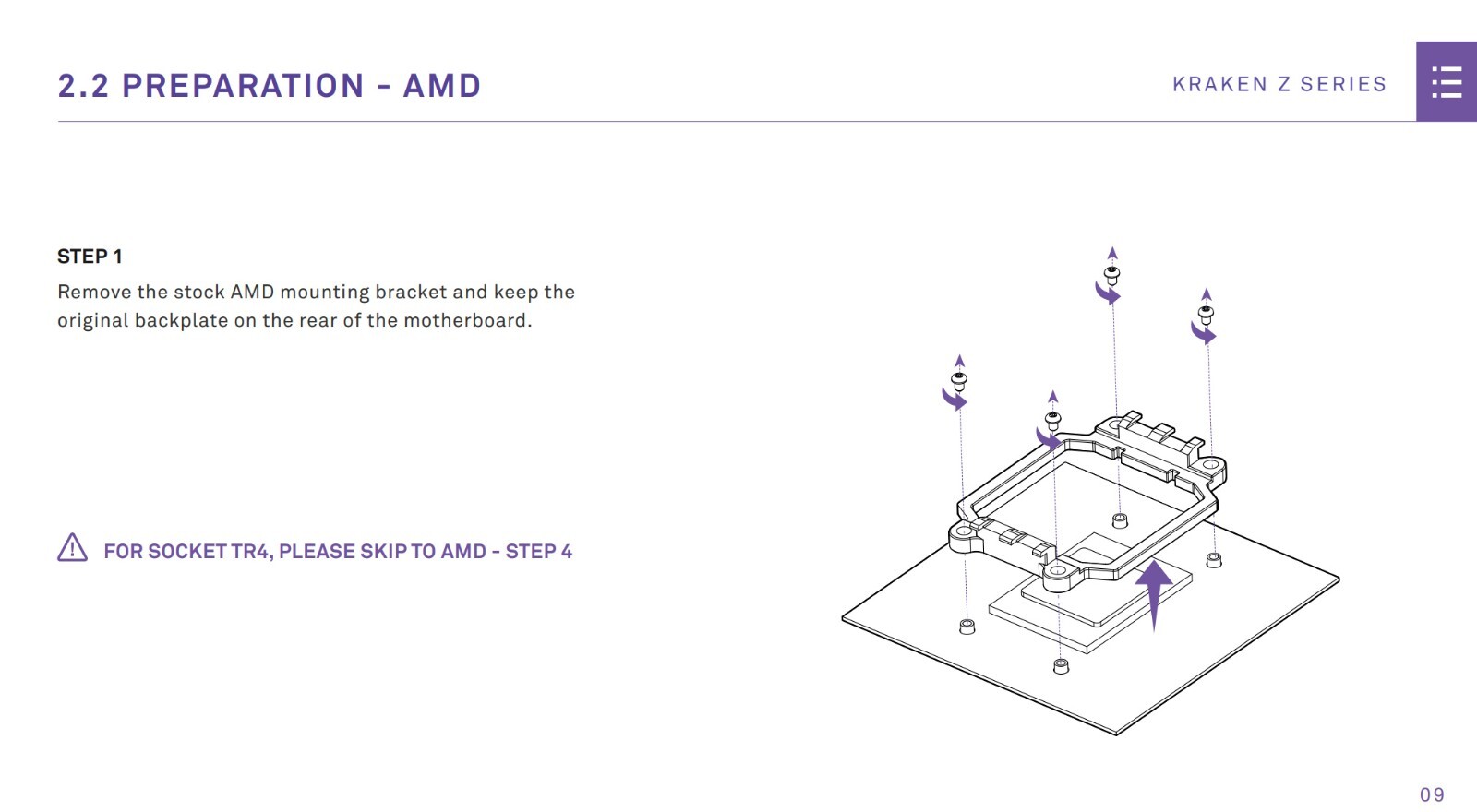 2.2 PREPARATION - AMD

KRAKEN Z SERIES

STEP 1

Remove the stock AMD mounting bracket and keep the original backplate on the rear of the motherboard.

FOR SOCKET TR4, PLEASE SKIP TO AMD - STEP 4

09