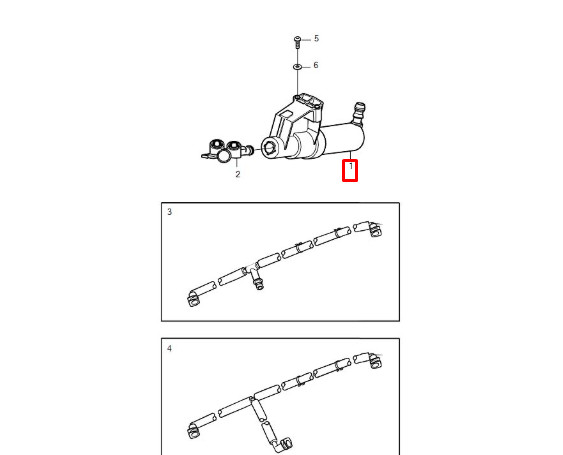 5
6
2
1
3
4