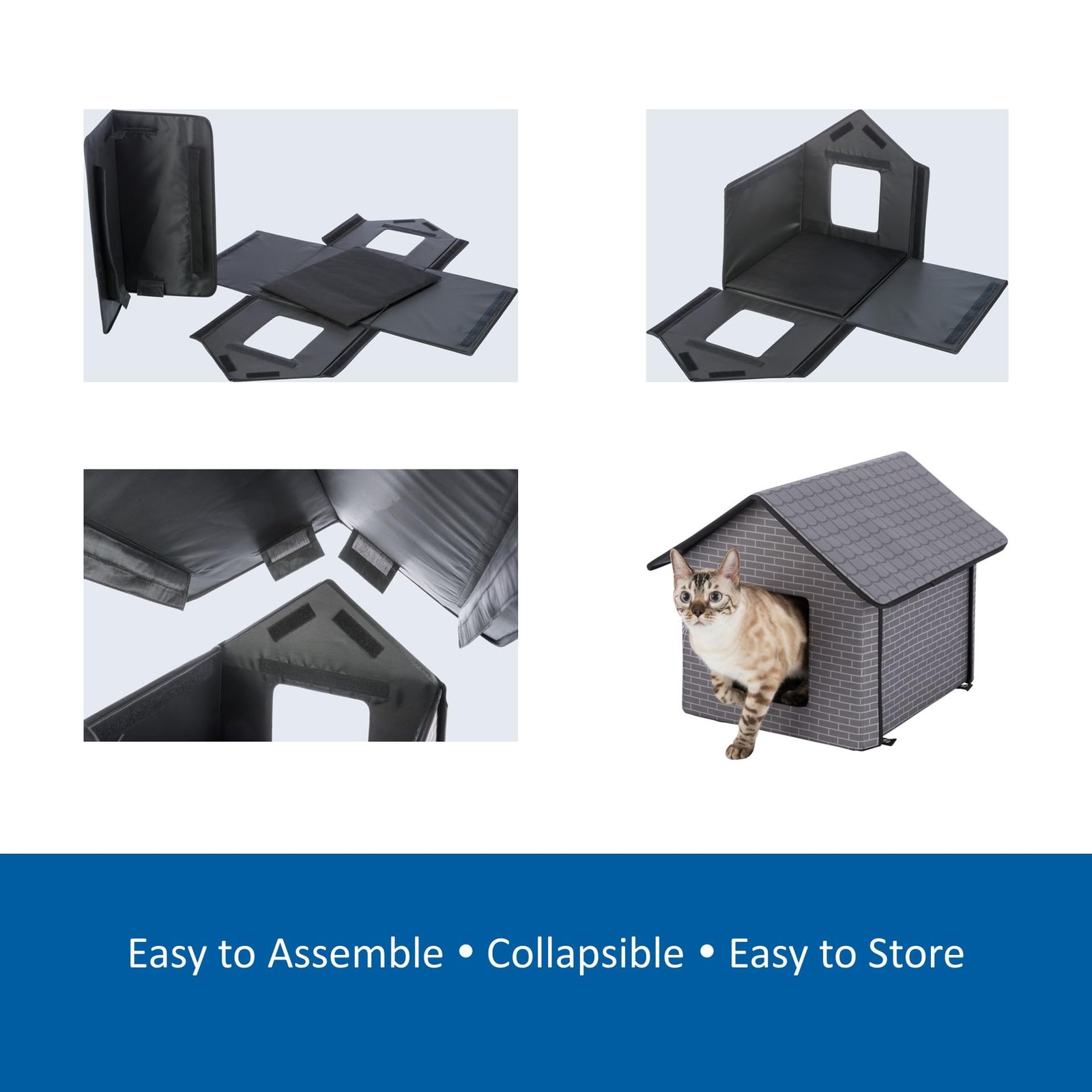 Easy to Assemble • Collapsible • Easy to Store