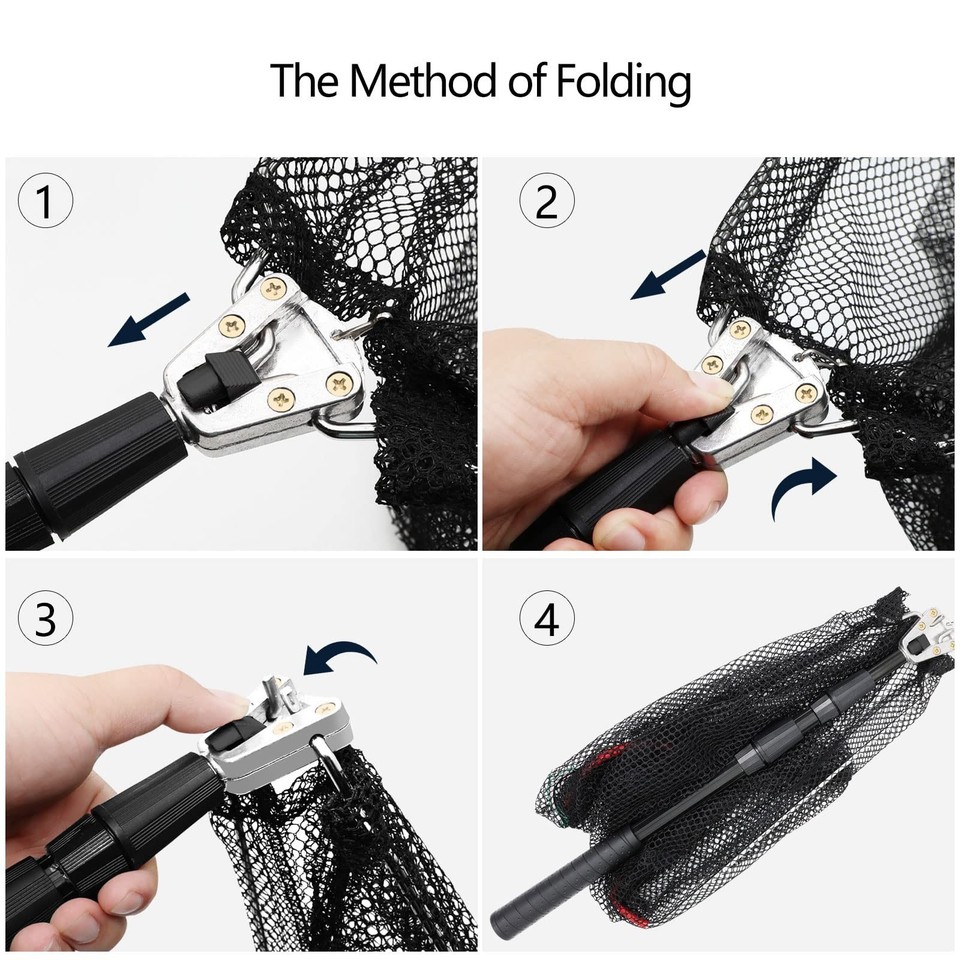 The Method of Folding

1

2

3

4