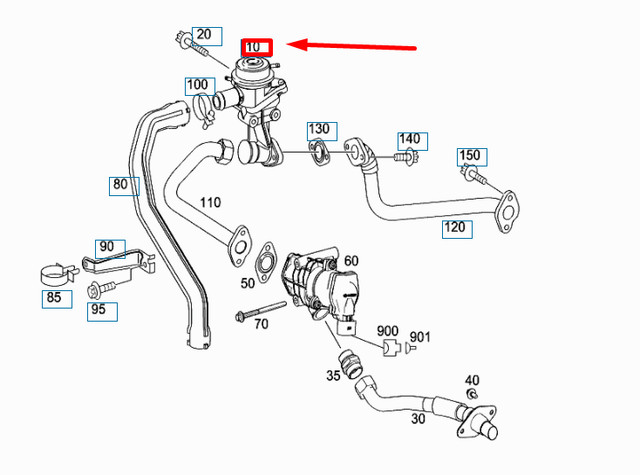 20
10
100
130
140
150
80
110
120
90
60
50
85
95
70
900
901
35
40
30