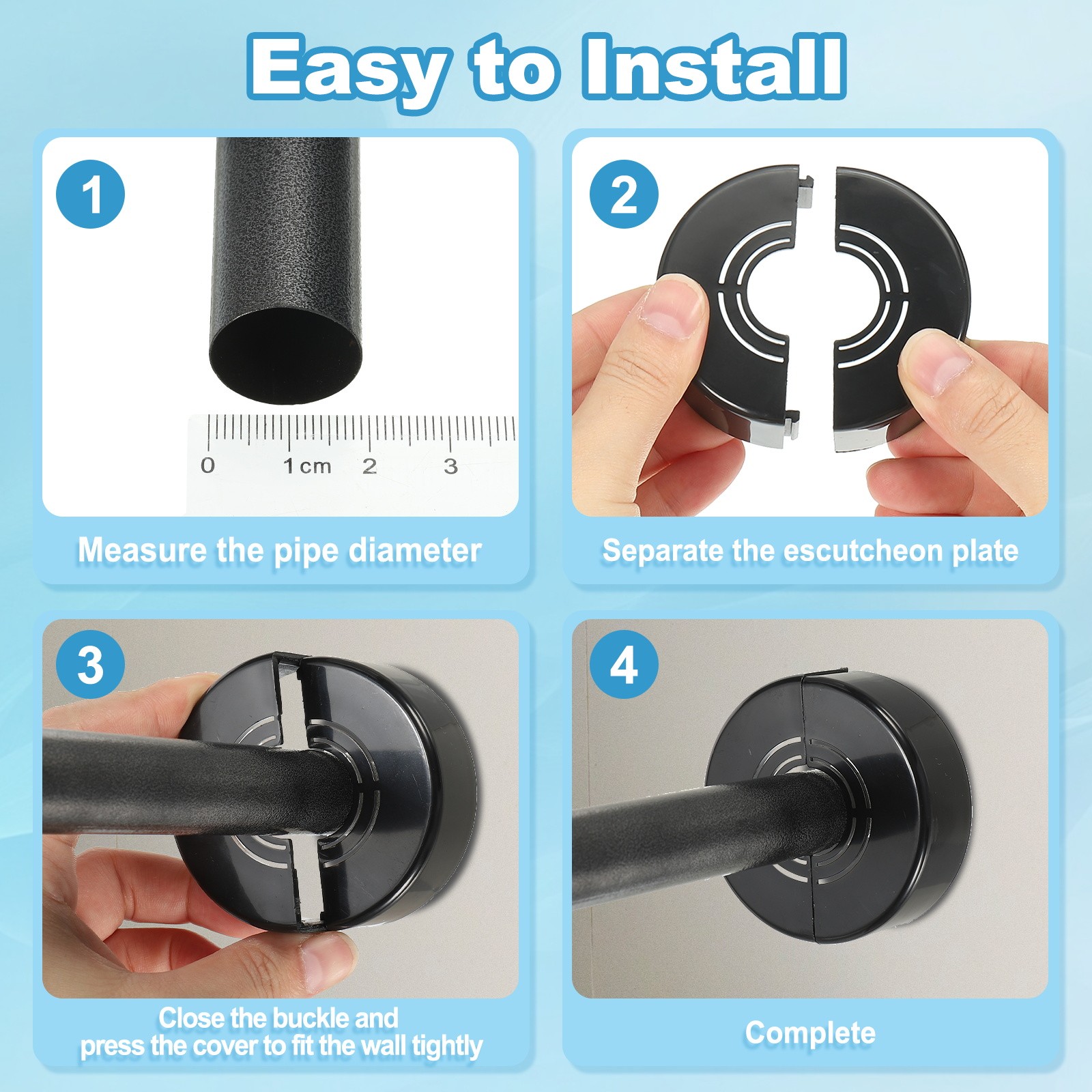 Easy to Install

1

0 1cm 2 3

Measure the pipe diameter

2

Separate the escutcheon plate

3

Close the buckle and press the cover to fit the wall tightly

4

Complete