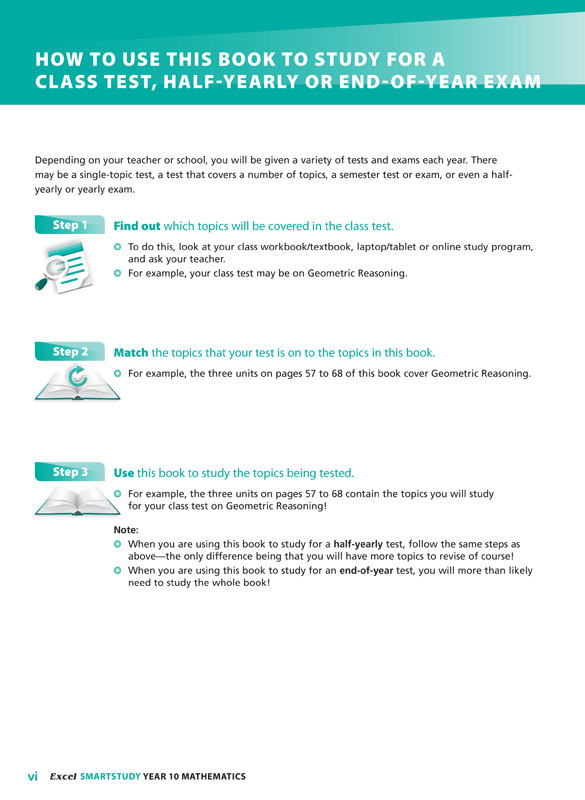 HOW TO USE THIS BOOK TO STUDY FOR A CLASS TEST, HALF-YEARLY OR END-OF-YEAR EXAM

Depending on your teacher or school, you will be given a variety of tests and exams each year. There may be a single-topic test, a test that covers a number of topics, a semester test or exam, or even a half-yearly or yearly exam.

Step 1

Find out which topics will be covered in the class test.

To do this, look at your class workbook/textbook, laptop/tablet or online study program, and ask your teacher.

For example, your class test may be on Geometric Reasoning.

Step 2

Match the topics that your test is on to the topics in this book.

For example, the three units on pages 57 to 68 of this book cover Geometric Reasoning.

Step 3

Use this book to study the topics being tested.

For example, the three units on pages 57 to 68 contain the topics you will study for your class test on Geometric Reasoning!

Note:

When you are using this book to study for a half-yearly test, follow the same steps as above—the only difference being that you will have more topics to revise of course!

When you are using this book to study for an end-of-year test, you will more than likely need to study the whole book!

vi Excel SMARTSTUDY YEAR 10 MATHEMATICS