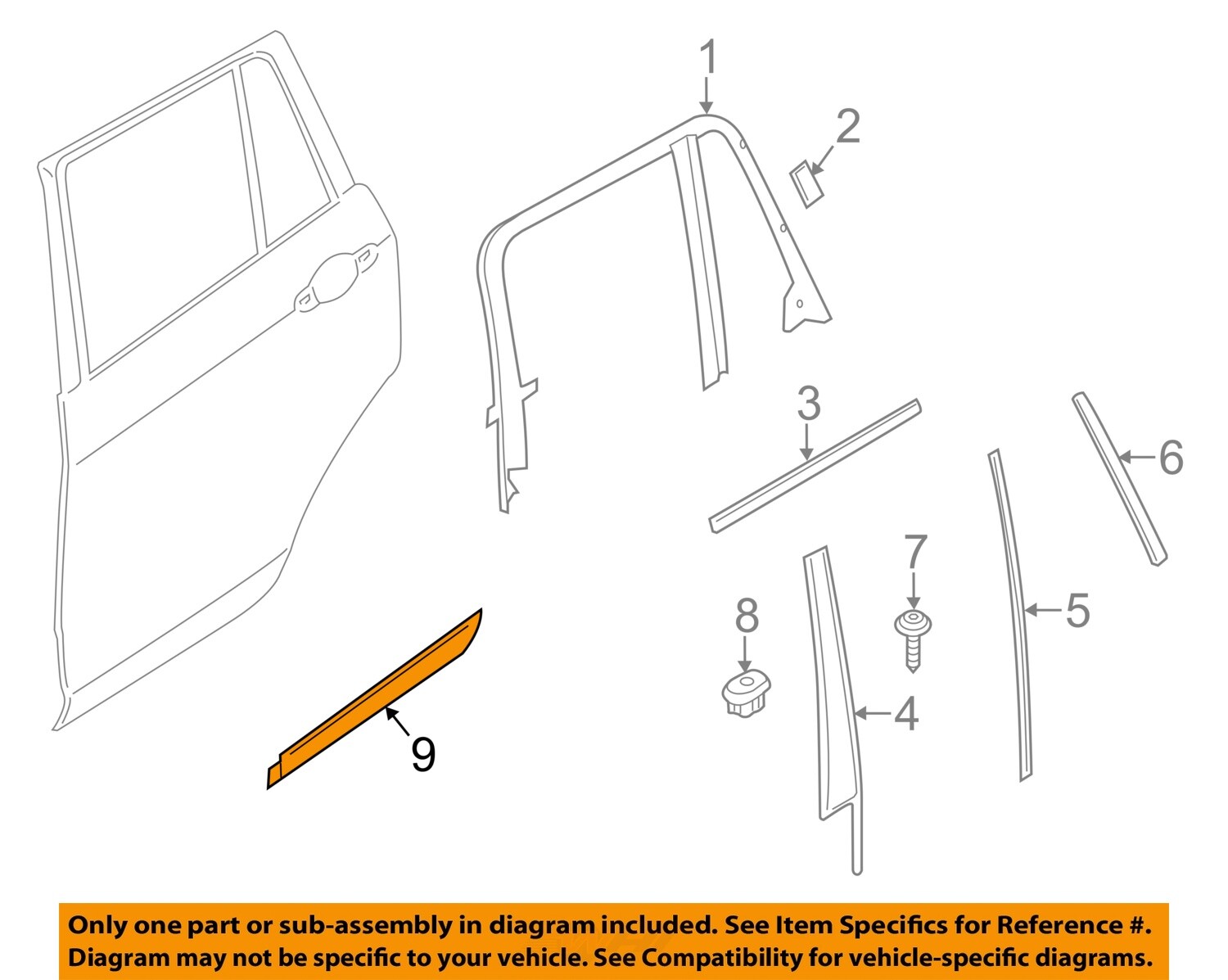 1
2
3
6
7
8
5
4
9

Only one part or sub-assembly in diagram included. See Item Specifics for Reference #. Diagram may not be specific to your vehicle. See Compatibility for vehicle-specific diagrams.