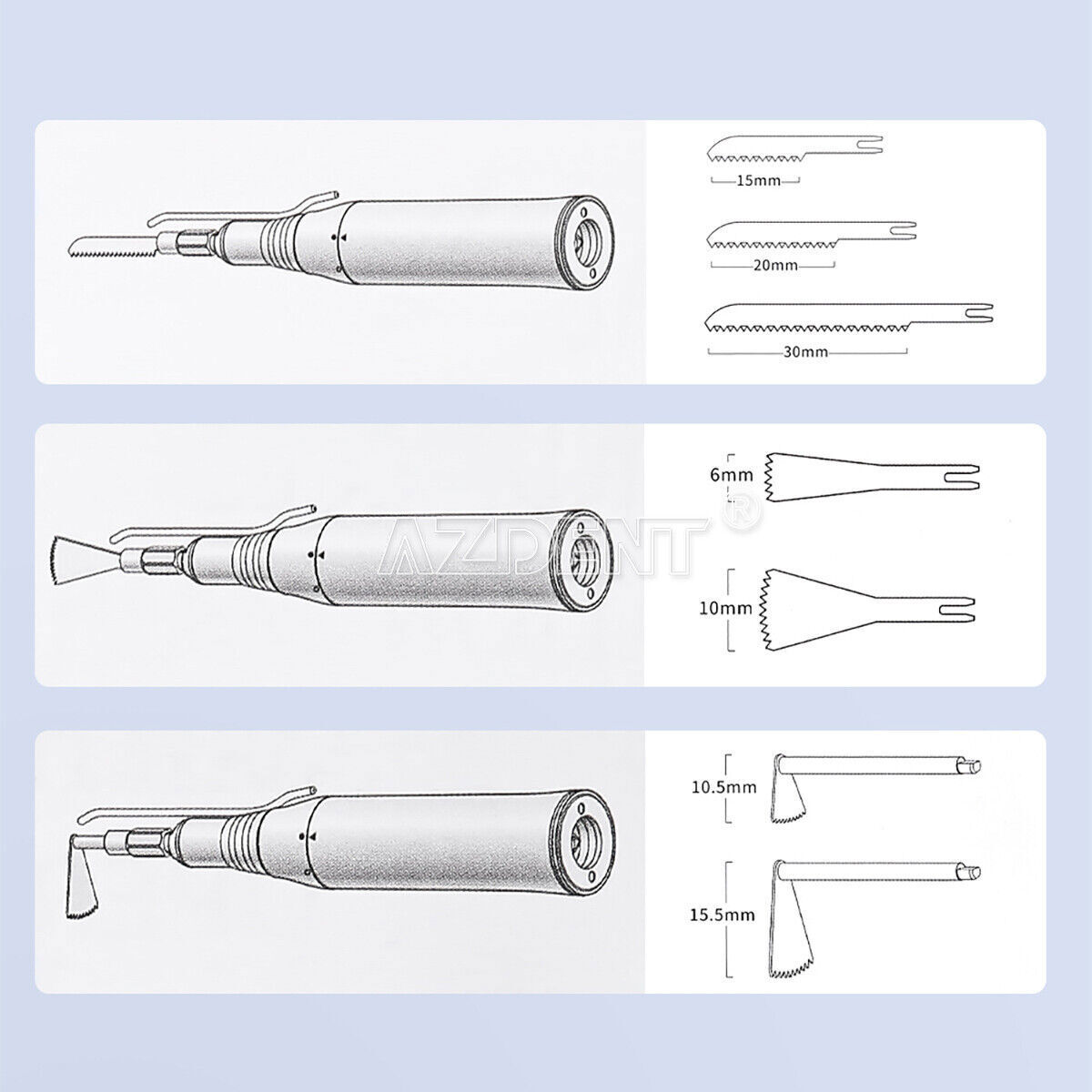 15mm

20mm

30mm

6mm

AZDENT®

10mm

10.5mm

15.5mm