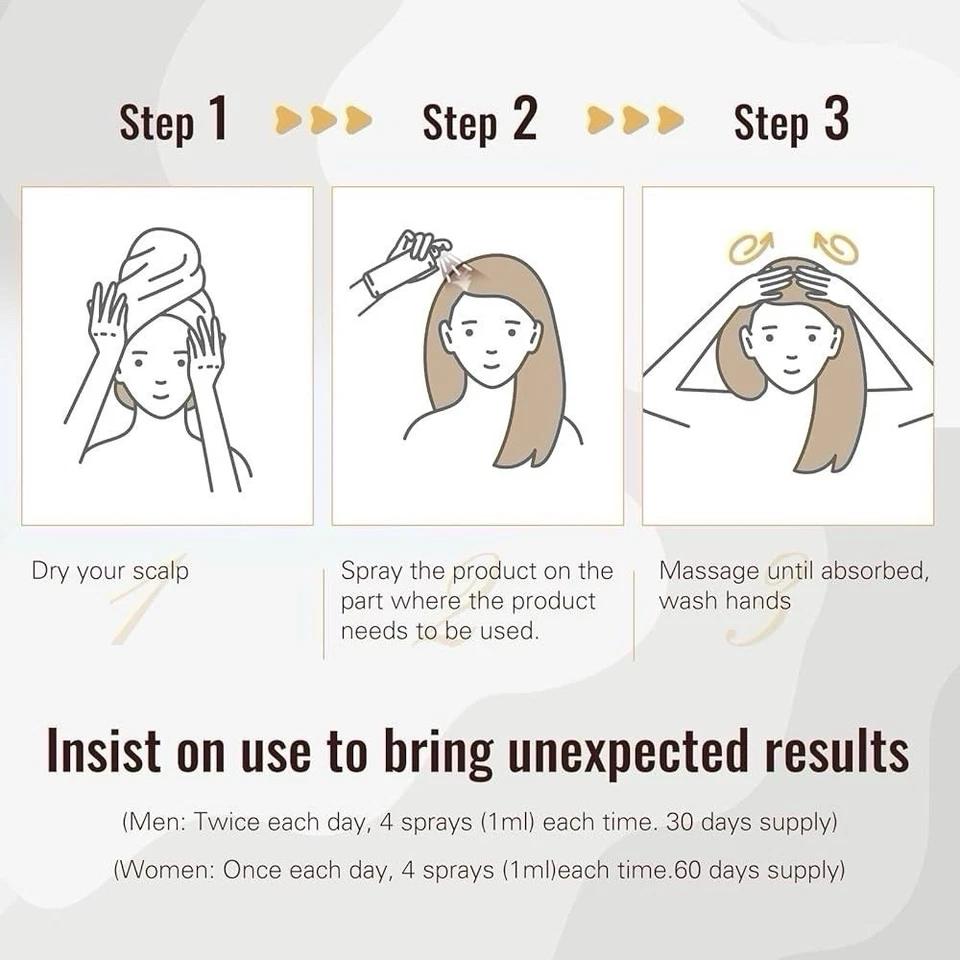 Step 1 Step 2 Step 3

Dry your scalp

1

Spray the product on the part where the product needs to be used.

2

Massage until absorbed, wash hands

3

Insist on use to bring unexpected results

(Men: Twice each day, 4 sprays (1ml) each time. 30 days supply)

(Women: Once each day, 4 sprays (1ml)each time.60 days supply)