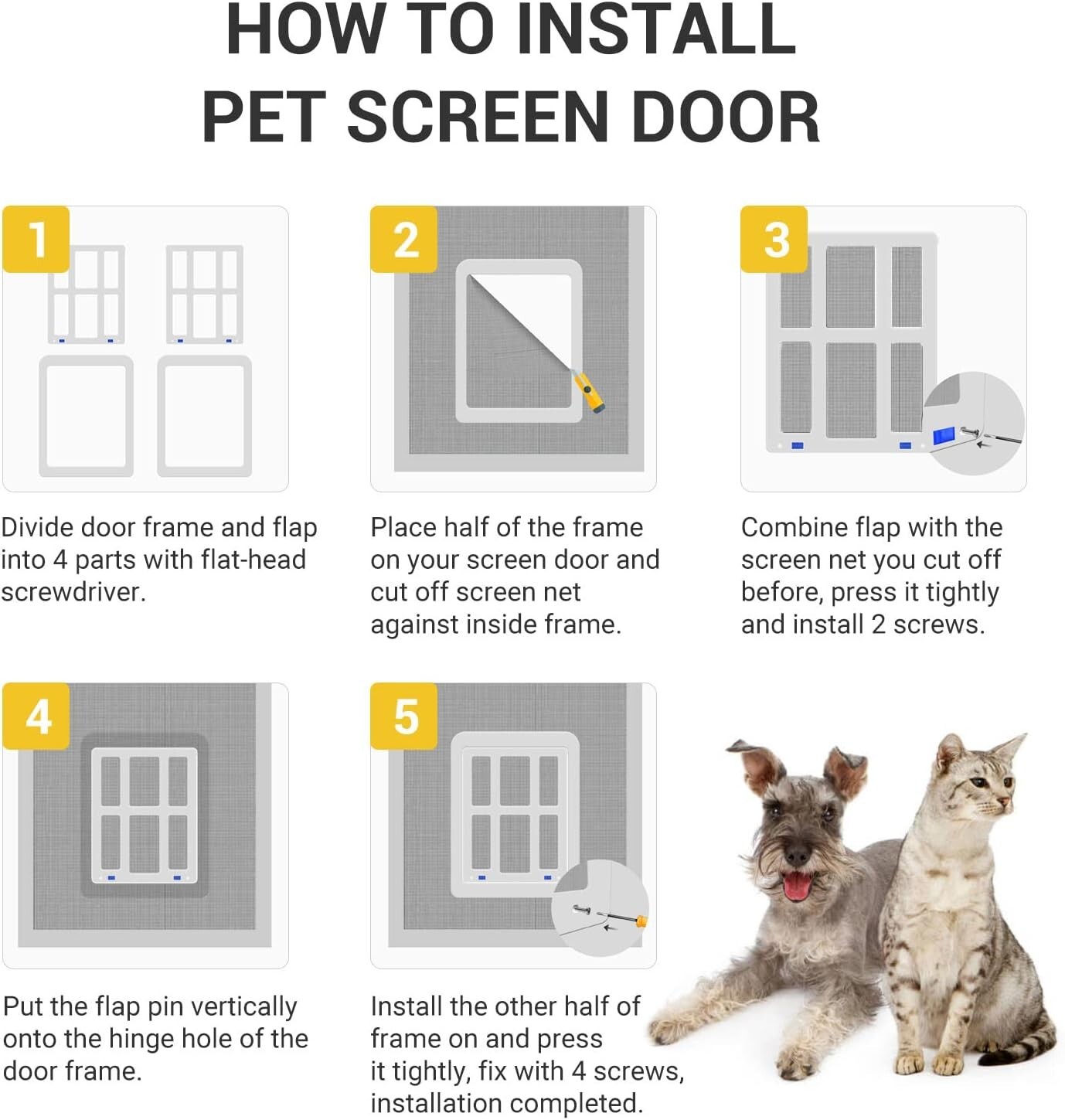 HOW TO INSTALL
PET SCREEN DOOR

1

Divide door frame and flap into 4 parts with flat-head screwdriver.

2

Place half of the frame on your screen door and cut off screen net against inside frame.

3

Combine flap with the screen net you cut off before, press it tightly and install 2 screws.

4

Put the flap pin vertically onto the hinge hole of the door frame.

5

Install the other half of frame on and press it tightly, fix with 4 screws, installation completed.