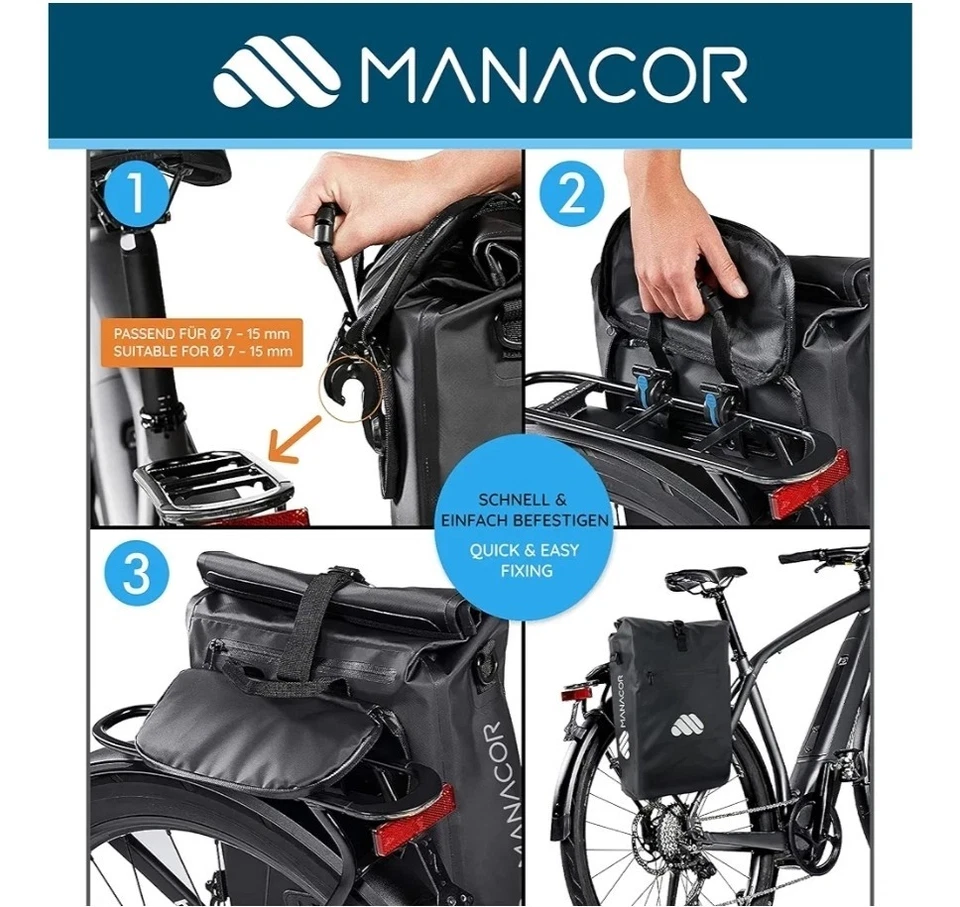 MANACOR

1

PASSEND FÜR Ø 7 - 15 mm
SUITABLE FOR Ø 7 - 15 mm

2

SCHNELL & EINFACH BEFESTIGEN

QUICK & EASY FIXING

3

MANACOR

MANACOR