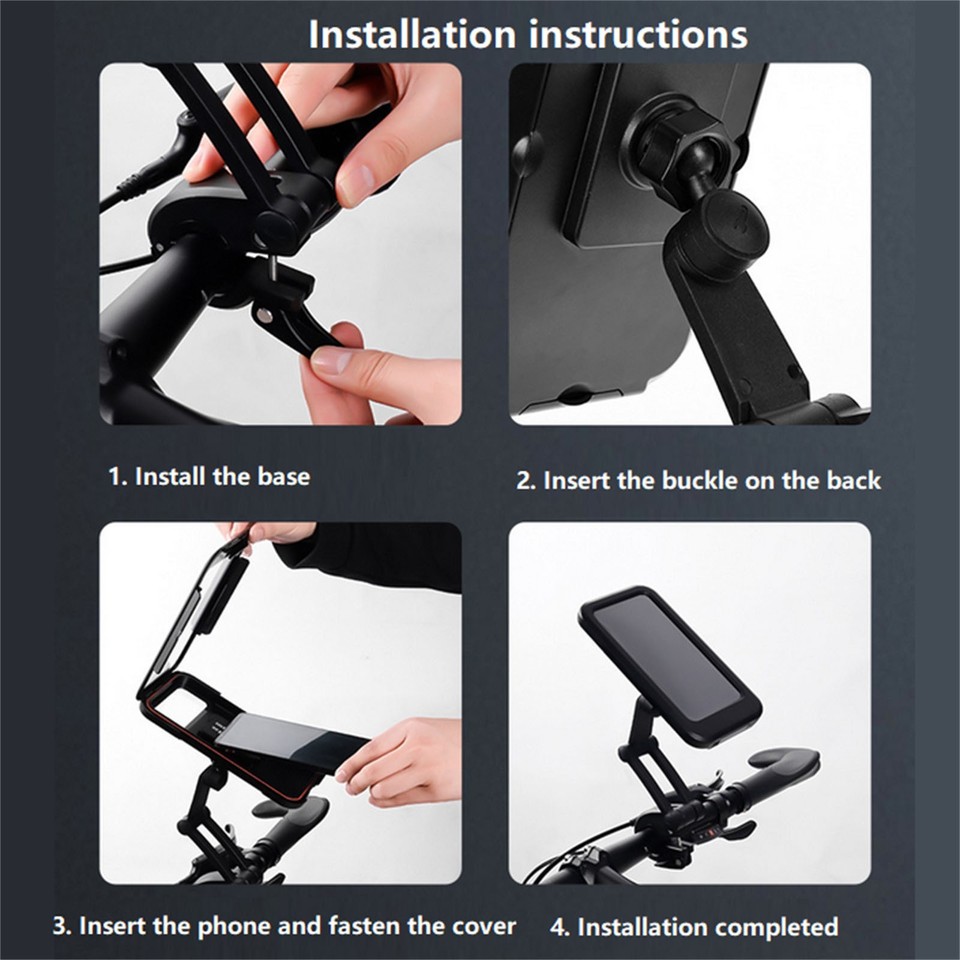 Installation instructions

1. Install the base

2. Insert the buckle on the back

3. Insert the phone and fasten the cover

4. Installation completed