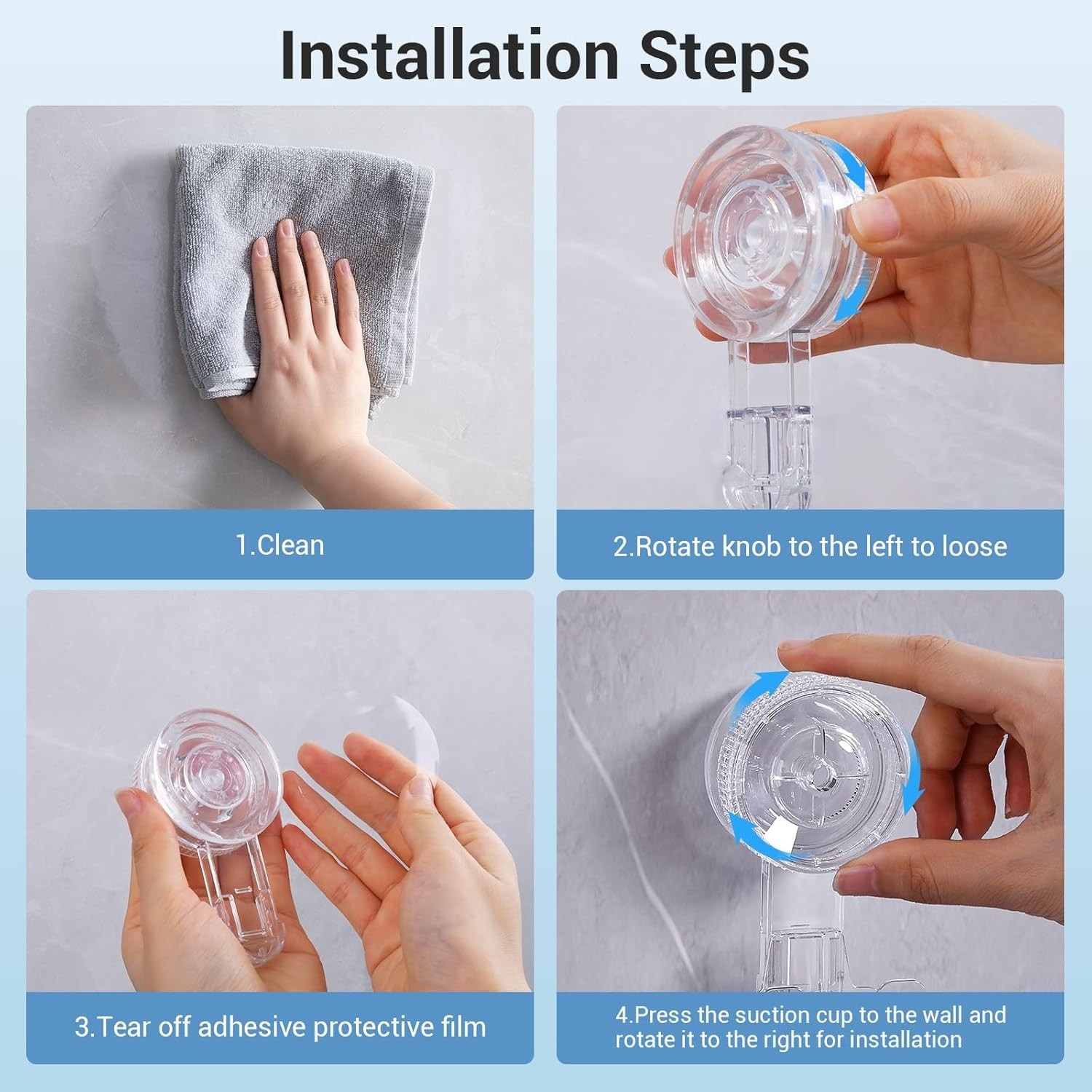 Installation Steps

1.Clean

2.Rotate knob to the left to loose

3.Tear off adhesive protective film

4.Press the suction cup to the wall and rotate it to the right for installation