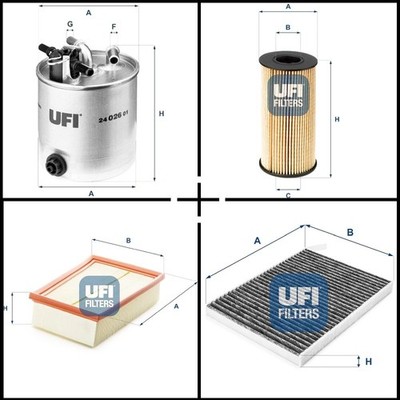 A
G
F
UFI
24 026 01
H
A

A
B
UFI FILTERS
H
C

B
UFI FILTERS
H
A

A
B
UFI FILTERS
H