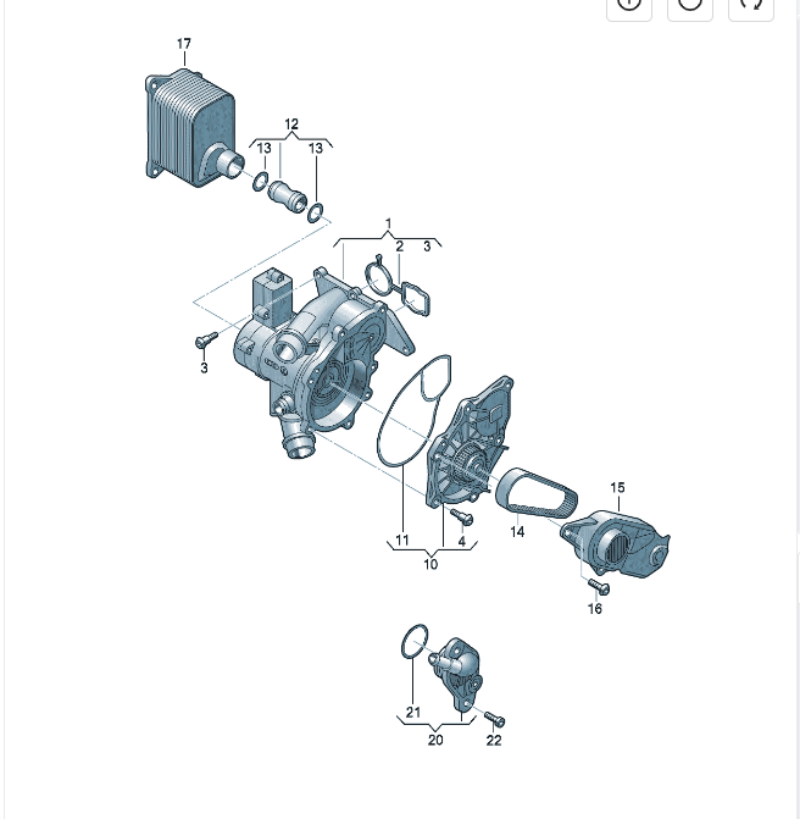 17

12

13

13

1

2

3

3

11

4

10

14

15

16

21

20

22