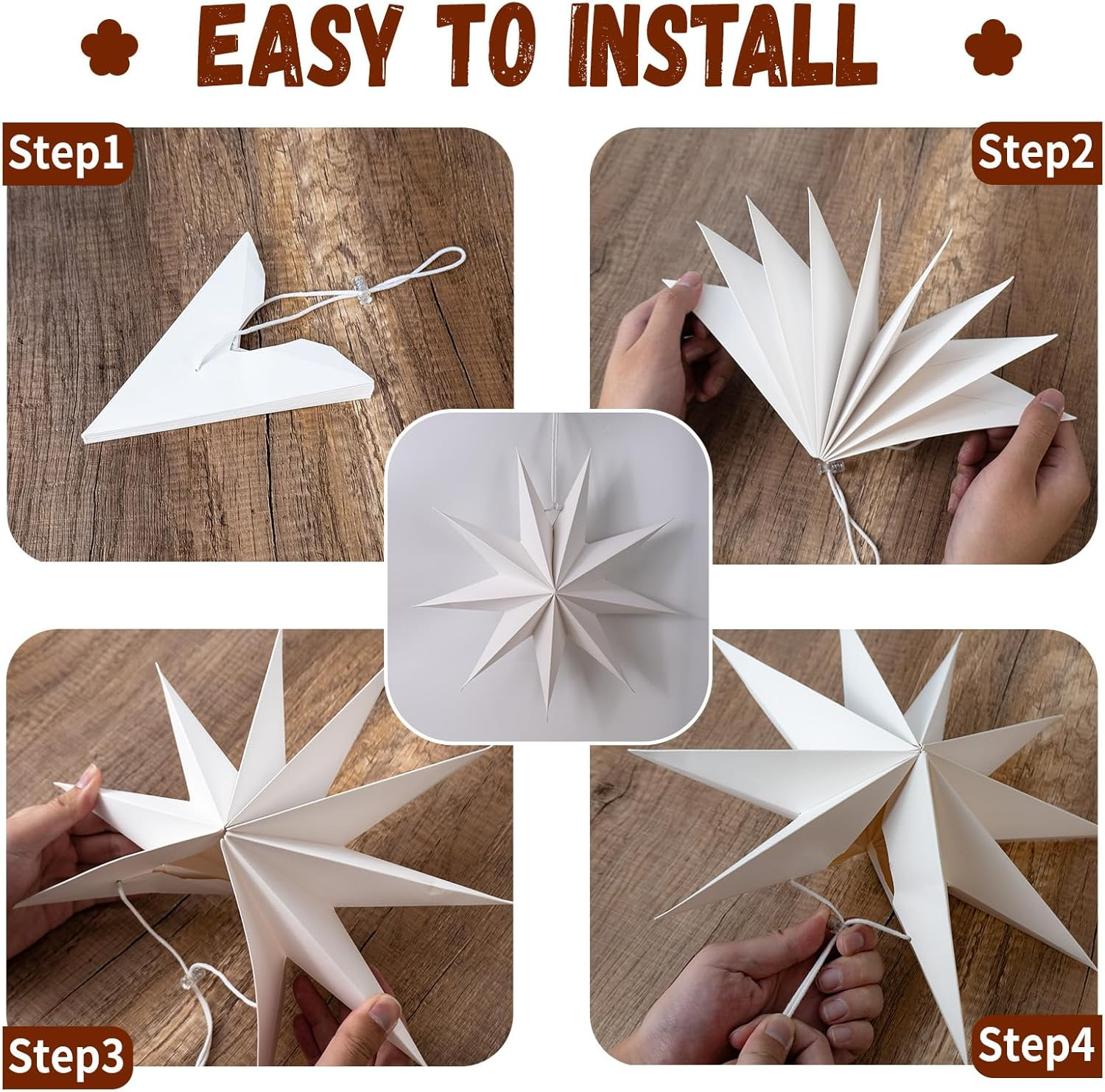 EASY TO INSTALL

Step1

Step2

Step3

Step4