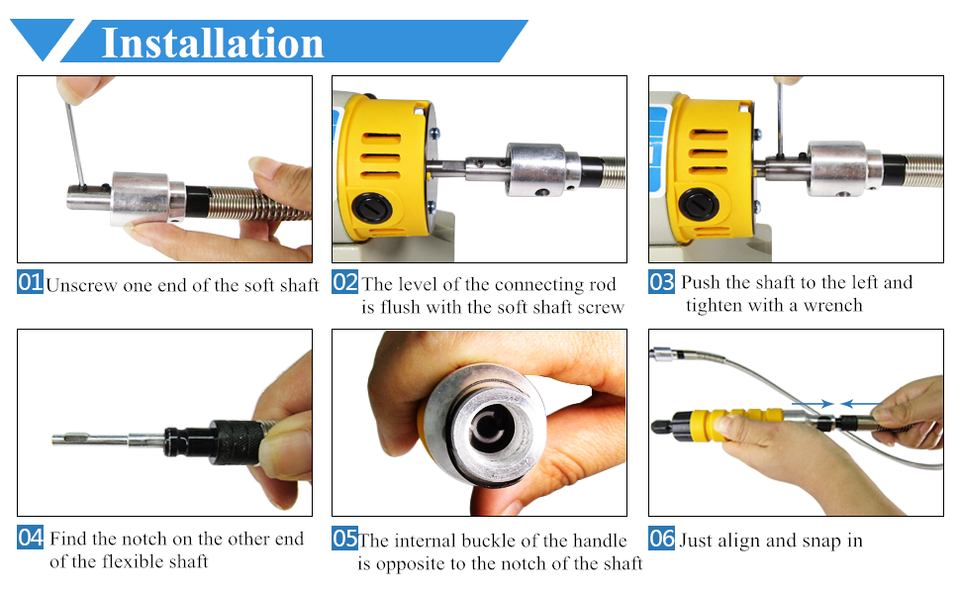 Installation

01 Unscrew one end of the soft shaft

02 The level of the connecting rod is flush with the soft shaft screw

03 Push the shaft to the left and tighten with a wrench

04 Find the notch on the other end of the flexible shaft

05 The internal buckle of the handle is opposite to the notch of the shaft

06 Just align and snap in