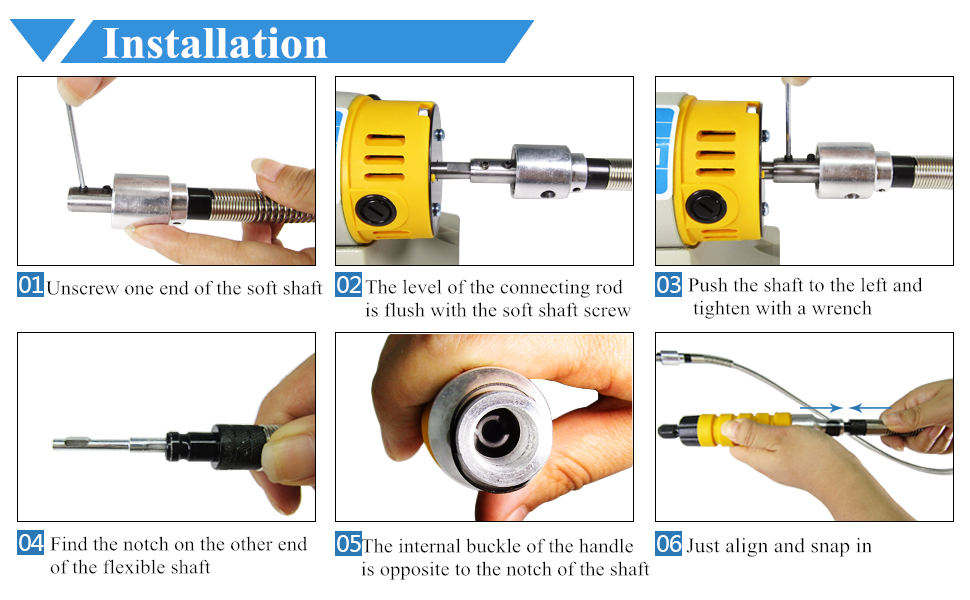 Installation

01 Unscrew one end of the soft shaft

02 The level of the connecting rod is flush with the soft shaft screw

03 Push the shaft to the left and tighten with a wrench

04 Find the notch on the other end of the flexible shaft

05 The internal buckle of the handle is opposite to the notch of the shaft

06 Just align and snap in